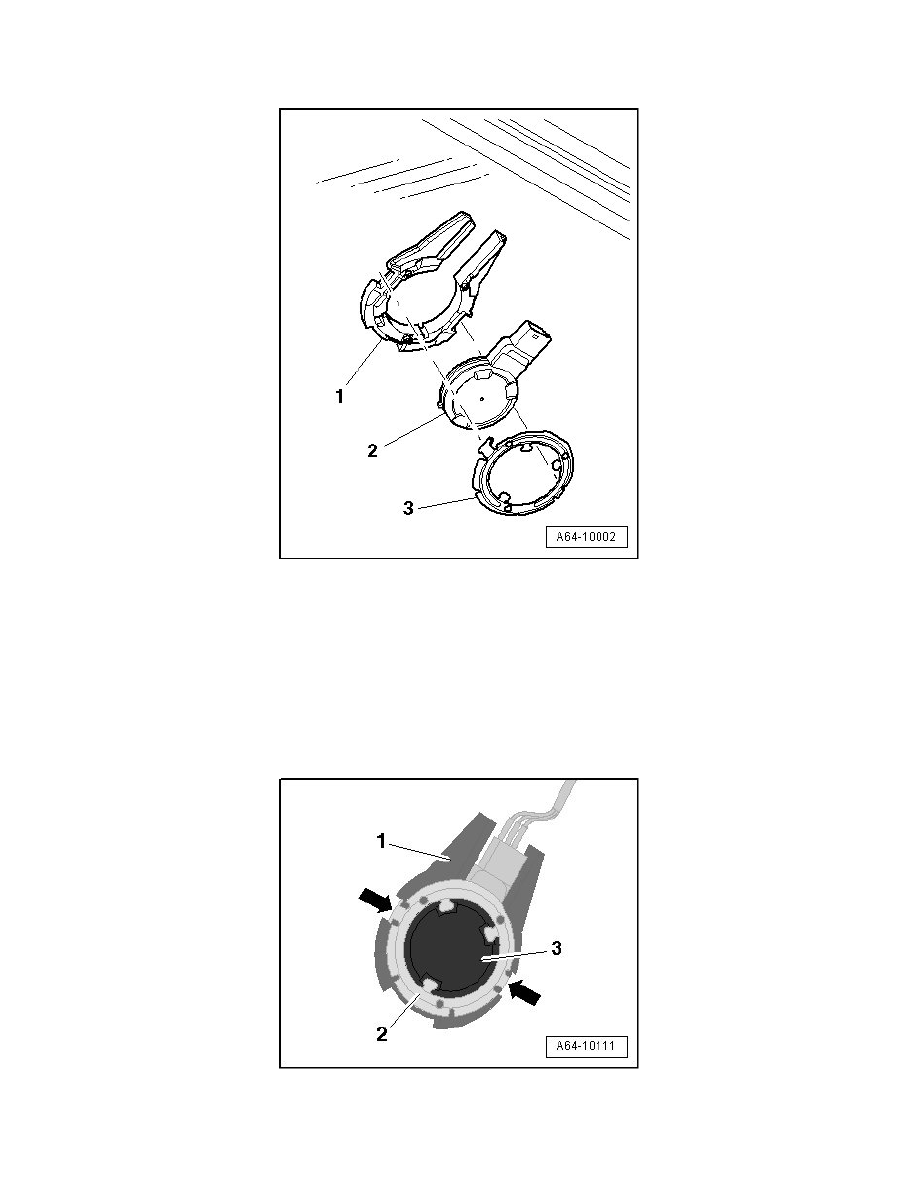 1
2
3
A64-10002

1
3
2
A64-10111