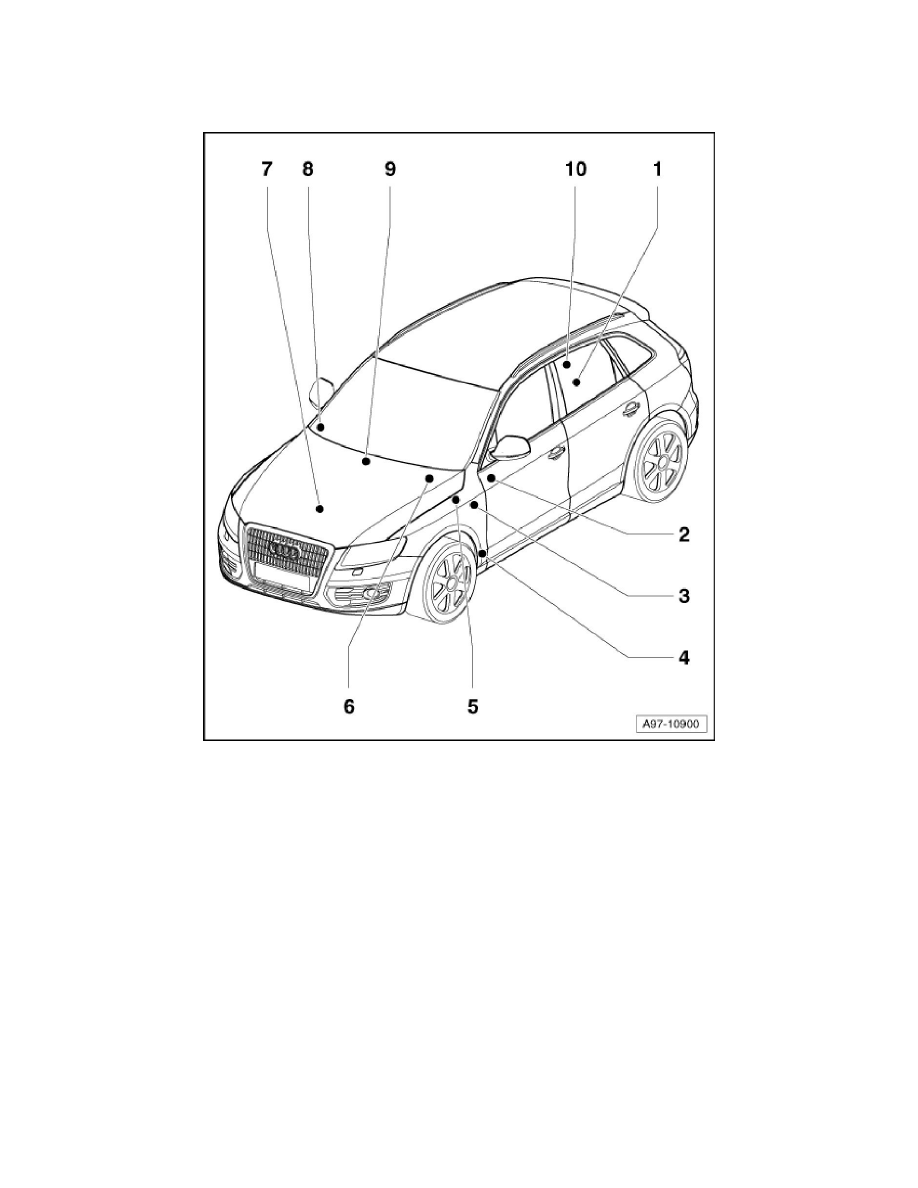 7 8 9 10 1

2

3

4

6 5

A97-10900