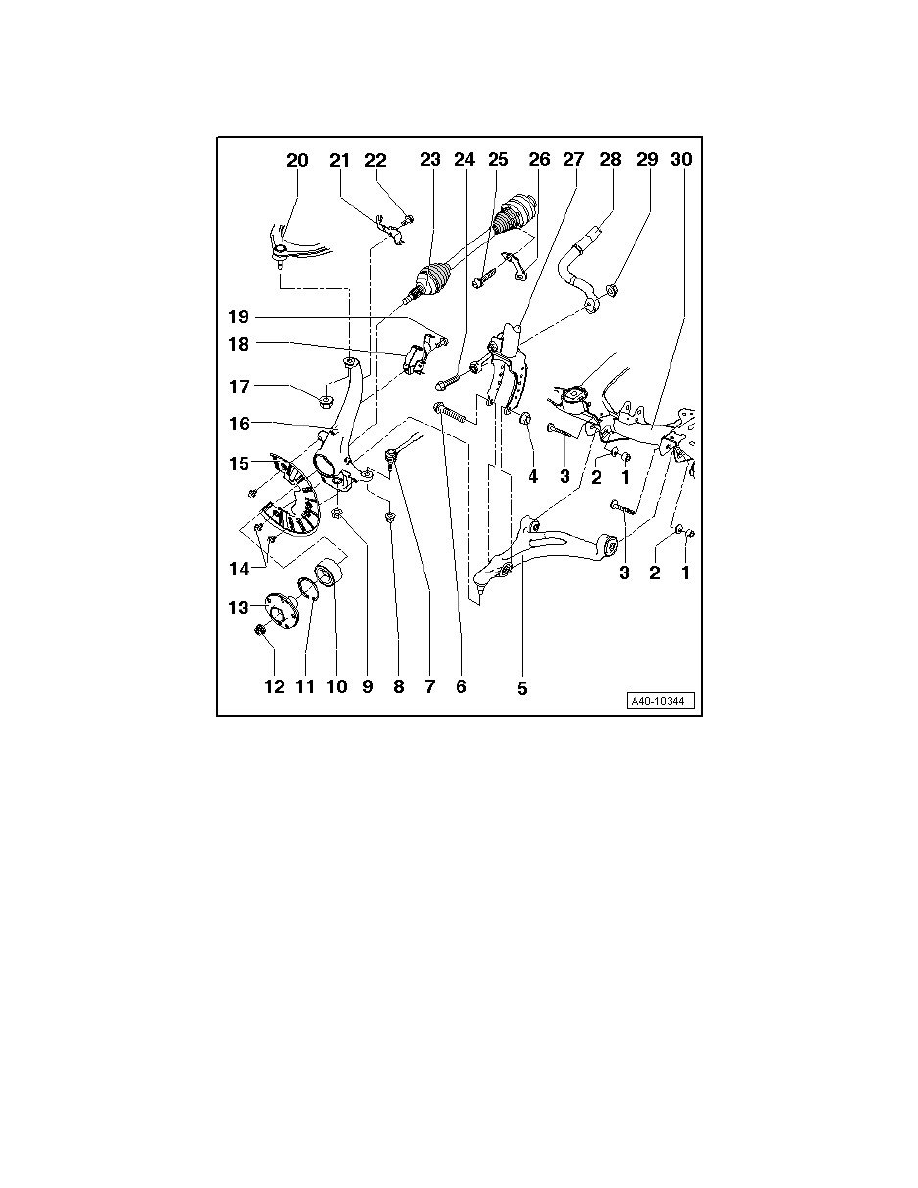 20 21 22 23 24 25 26 27 28 29 30

19
18
17
16
15
14
13

4 3 2 1
3 2 1

12 11 10 9 8 7 6 5

A40-10344