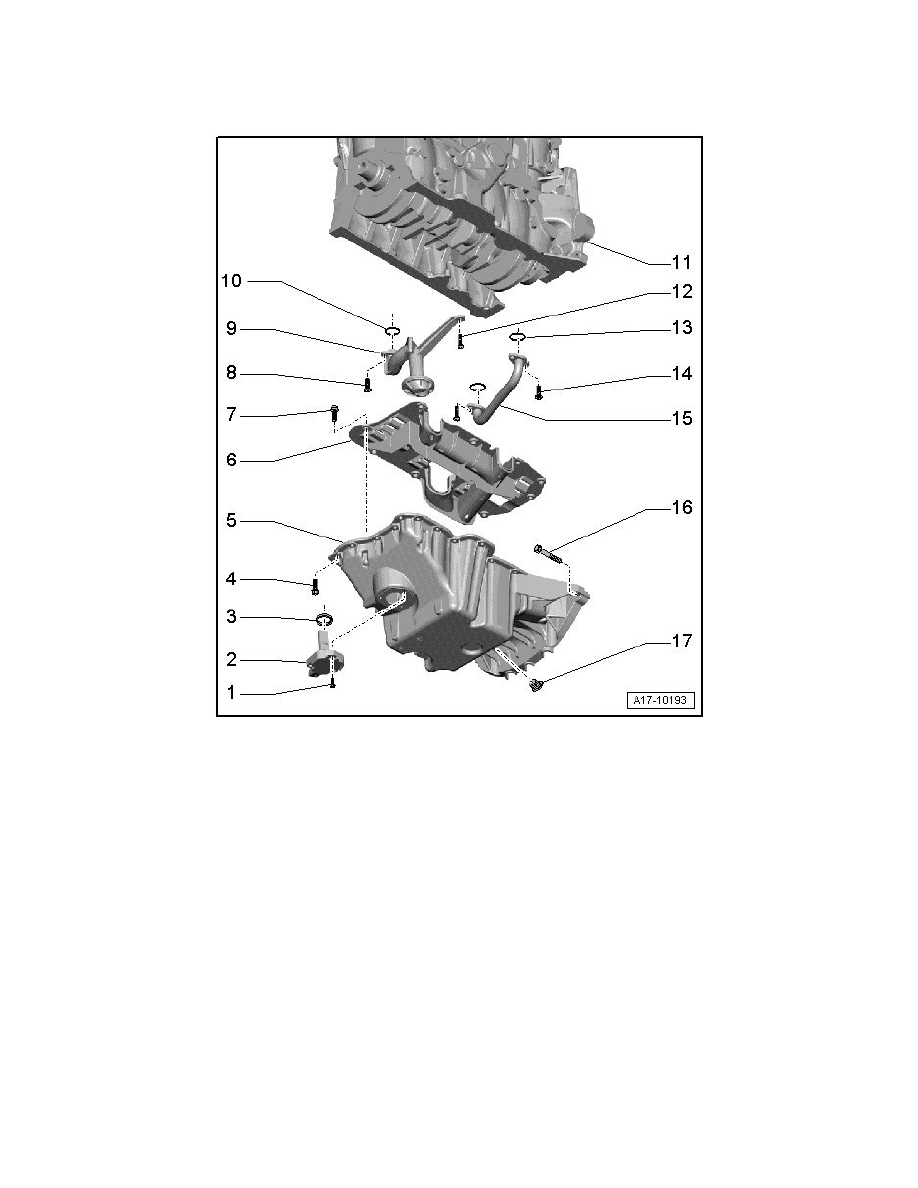 10
9
8
7
6
5
4
3
2
1
11
12
13
14
15
16
17
A17-10193