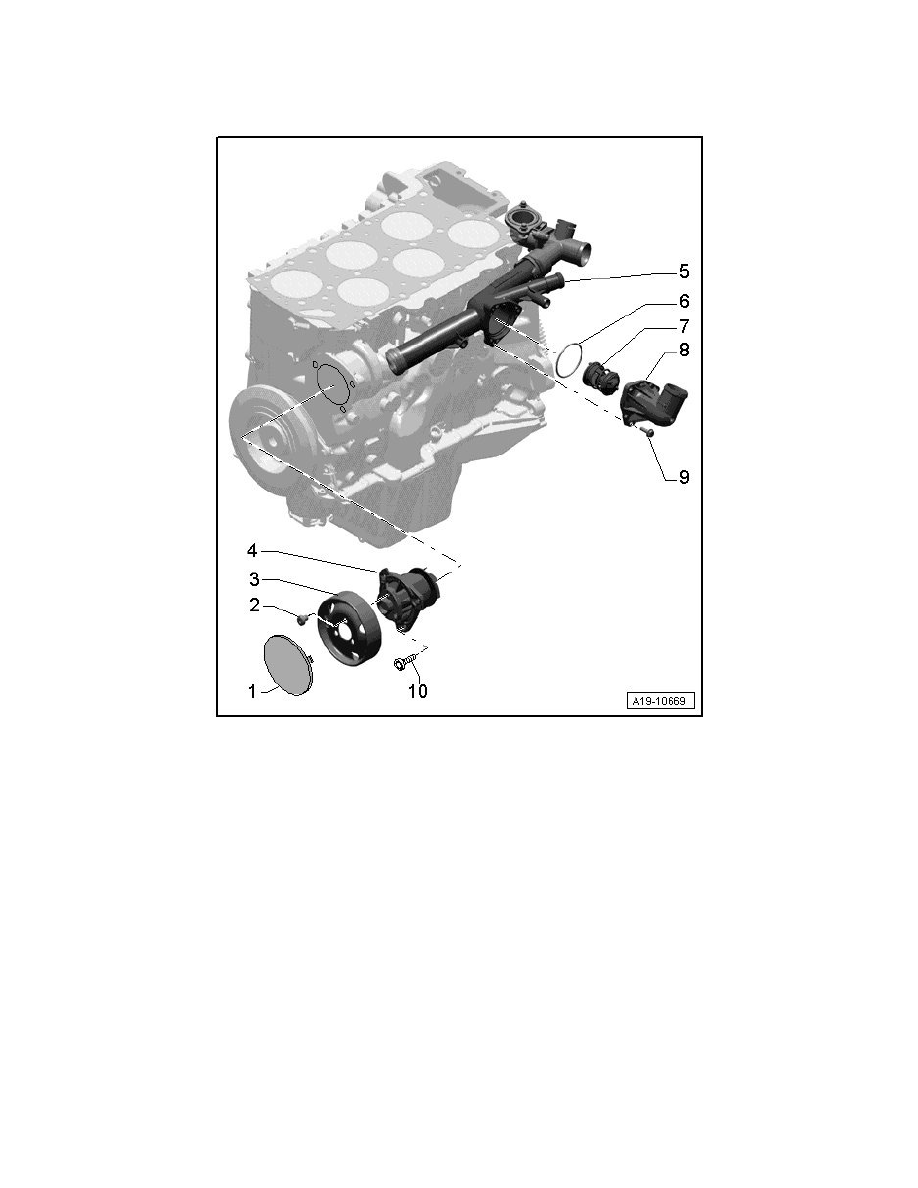 5
6
7
8
9
4
3
2
1
10
A19-10669