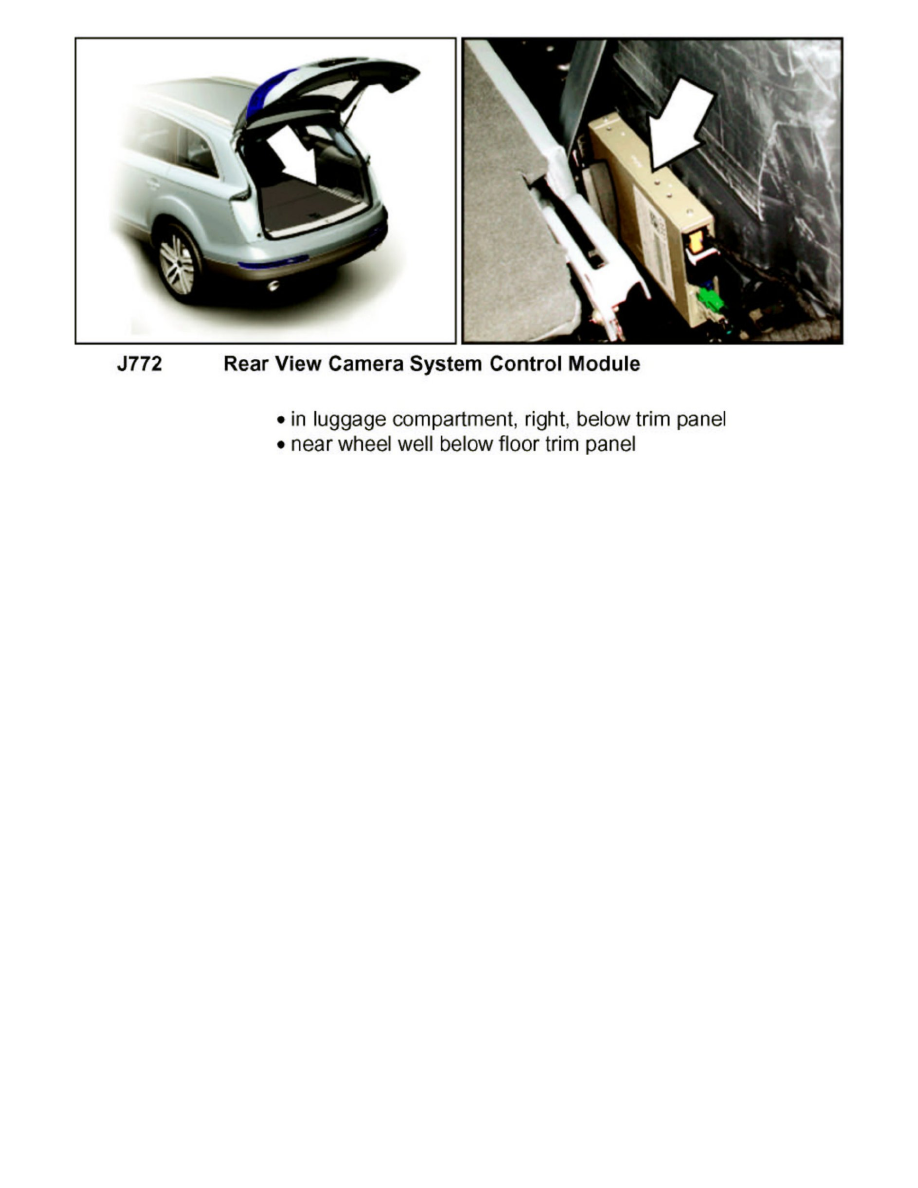 J772 Rear View Camera System Control Module

• in luggage compartment, right, below trim panel
• near wheel well below floor trim panel