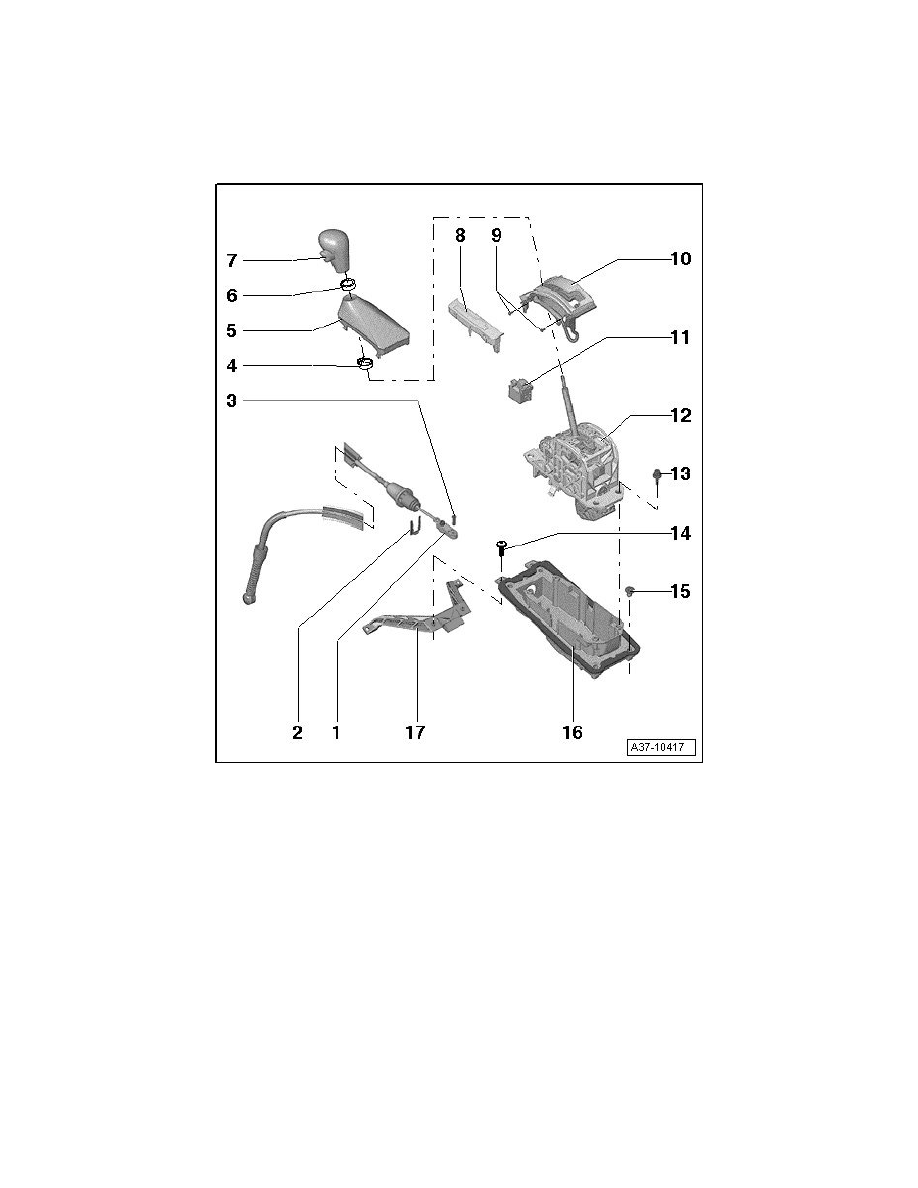 7
6
5
4
3
8
9
10
11
12
13
14
15
2
1
17
16
A37-10417