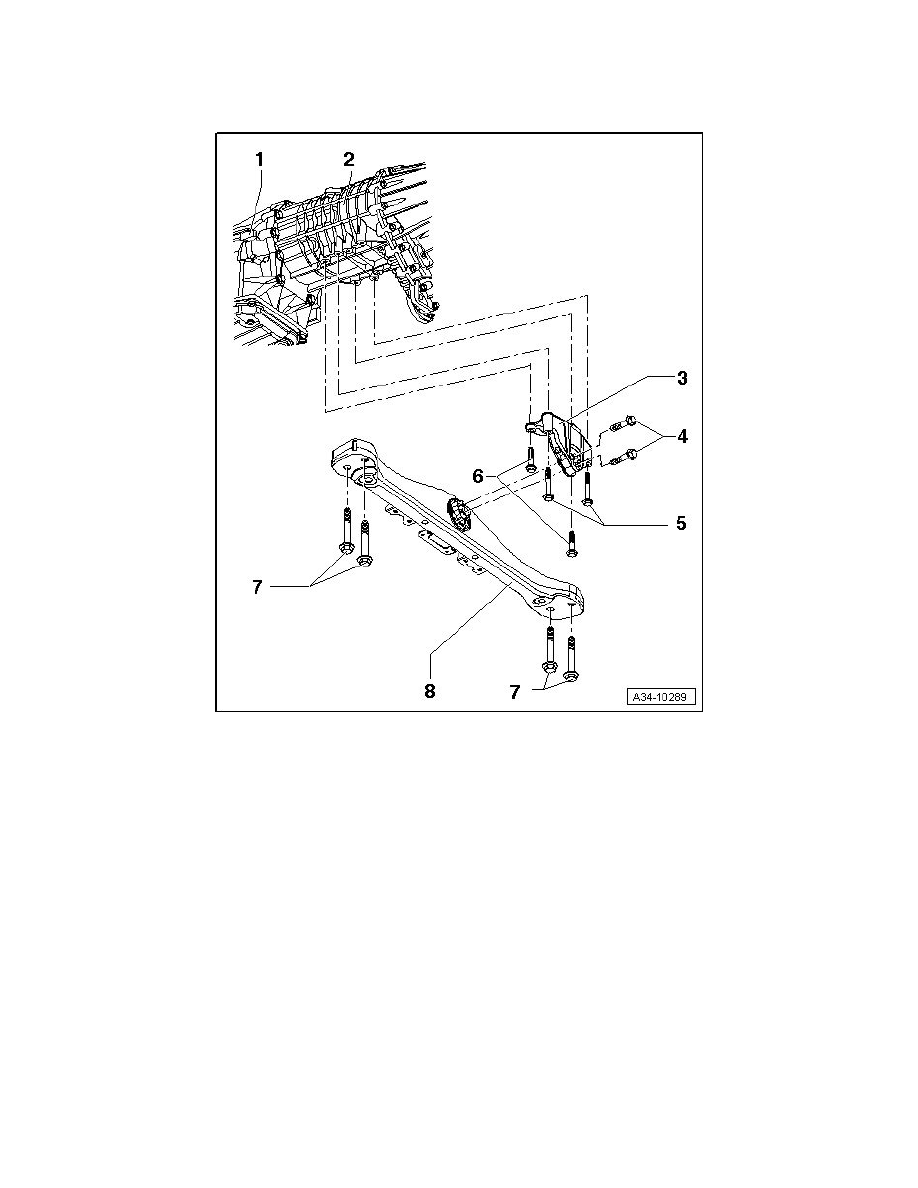 1
2
3
4
6
5
7
8
7
A34-10289