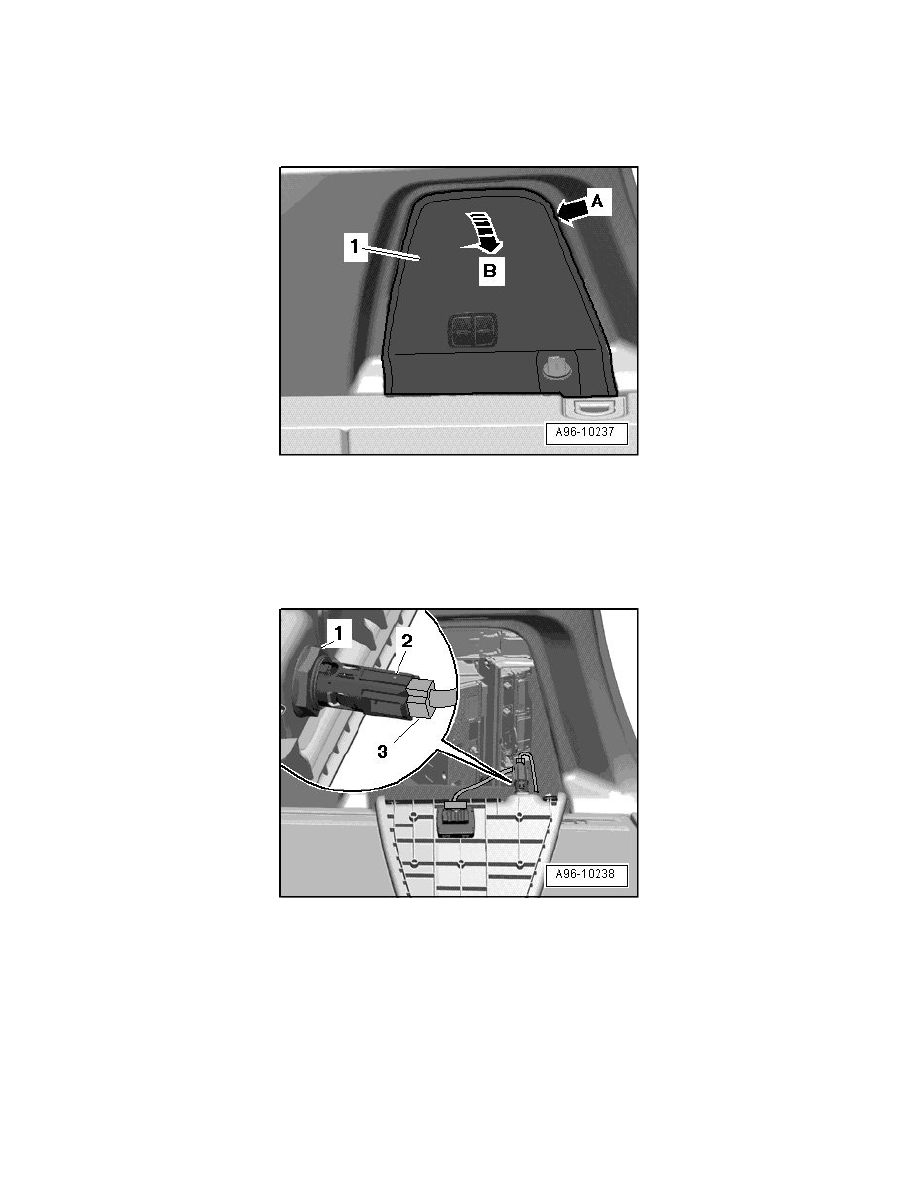 A
1
B
A96-10237

1
2
3
A96-10238