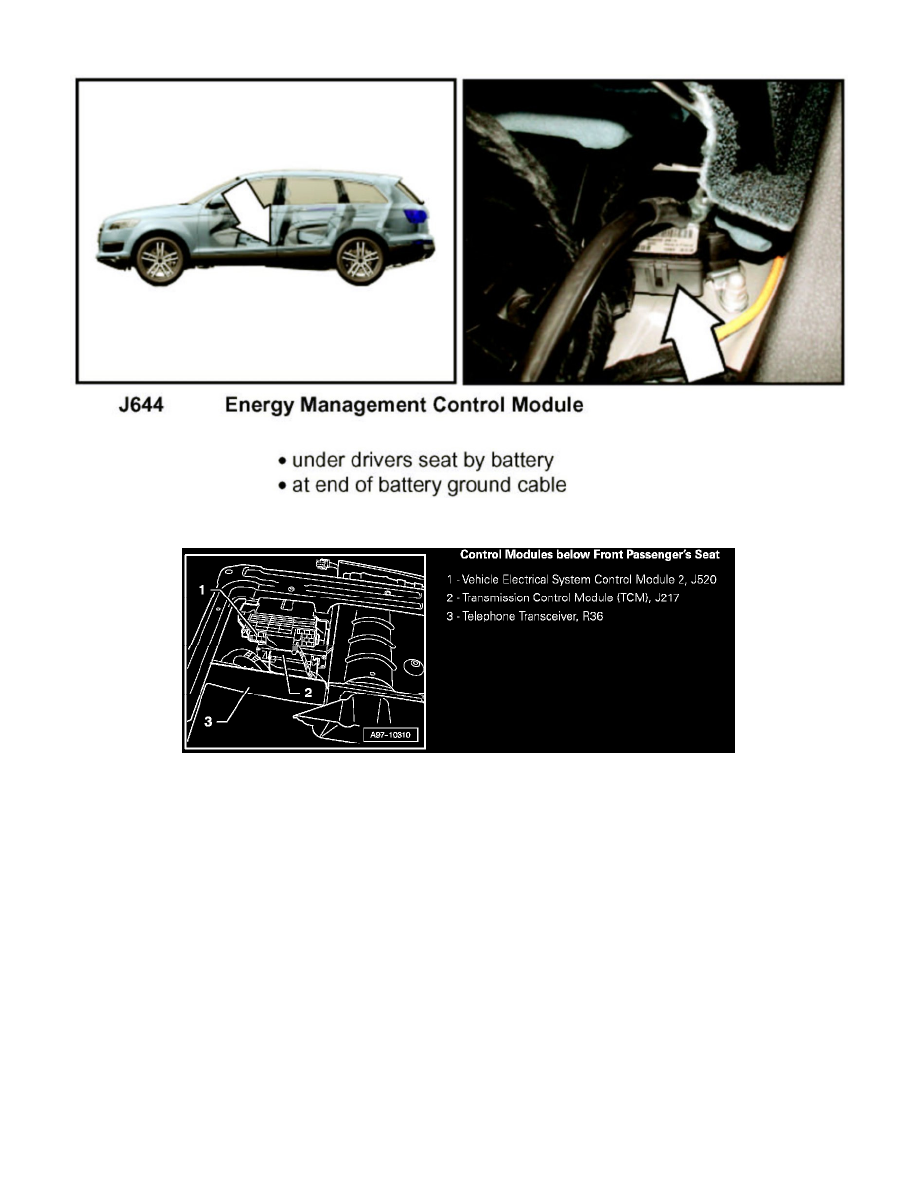 J644 Energy Management Control Module

• under drivers seat by battery
• at end of battery ground cable

1

2

3

A97-10310

Control Modules below Front Passenger's Seat

1 - Vehicle Electrical System Control Module 2, J520
2 - Transmission Control Module (TCM), J217
3 - Telephone Transceiver, R36