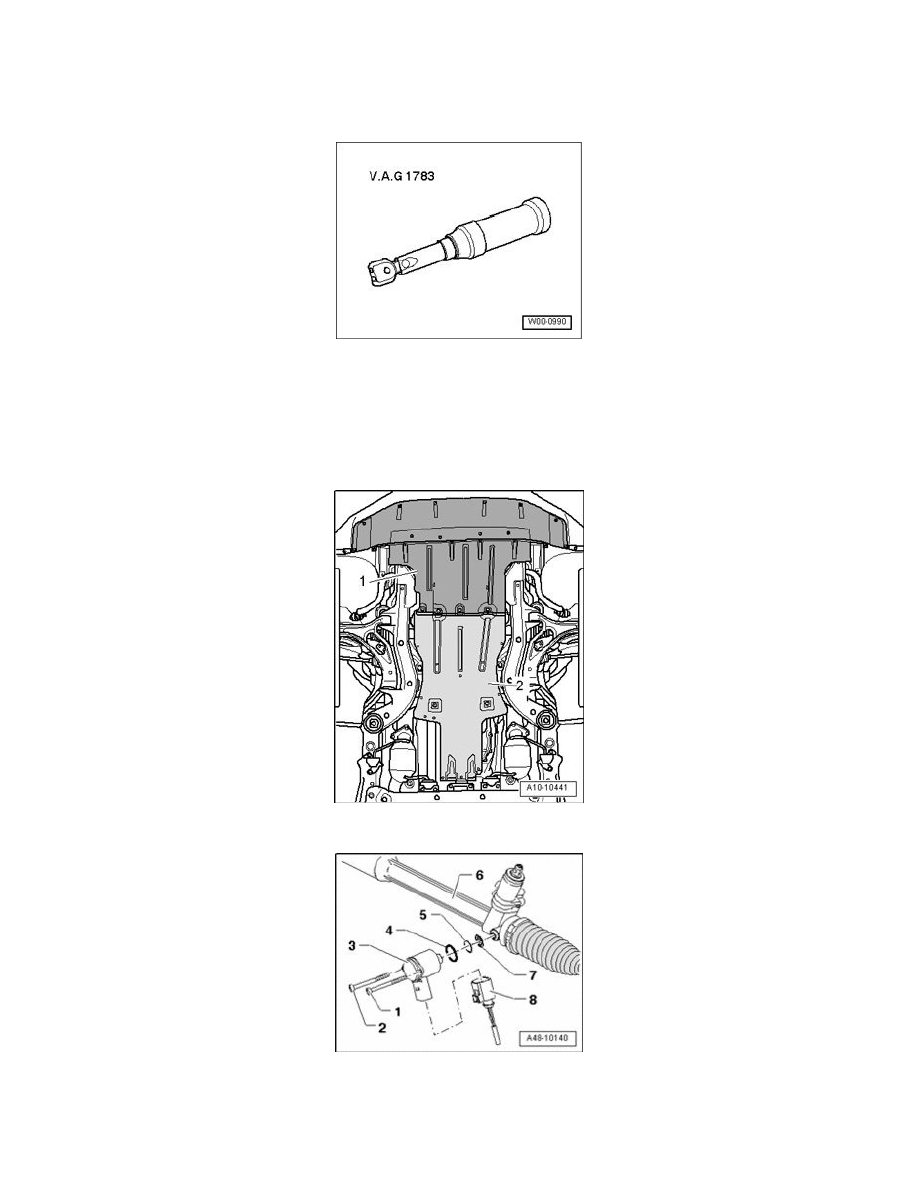 V.A.G 1783

W00-0990

1

2

A10-10441

6

5

4

3

7

8

1

2

A48-10140