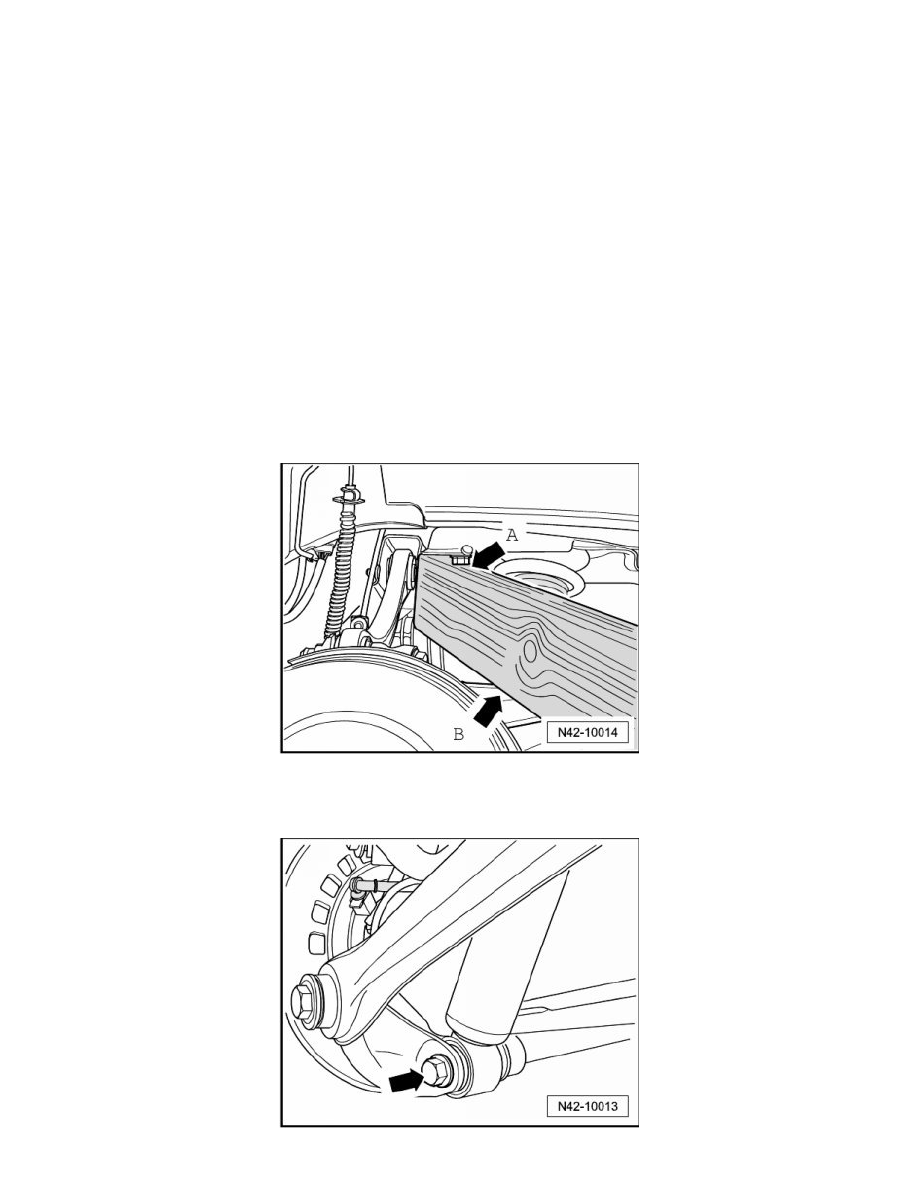 A

B

N42-10014

N42-10013