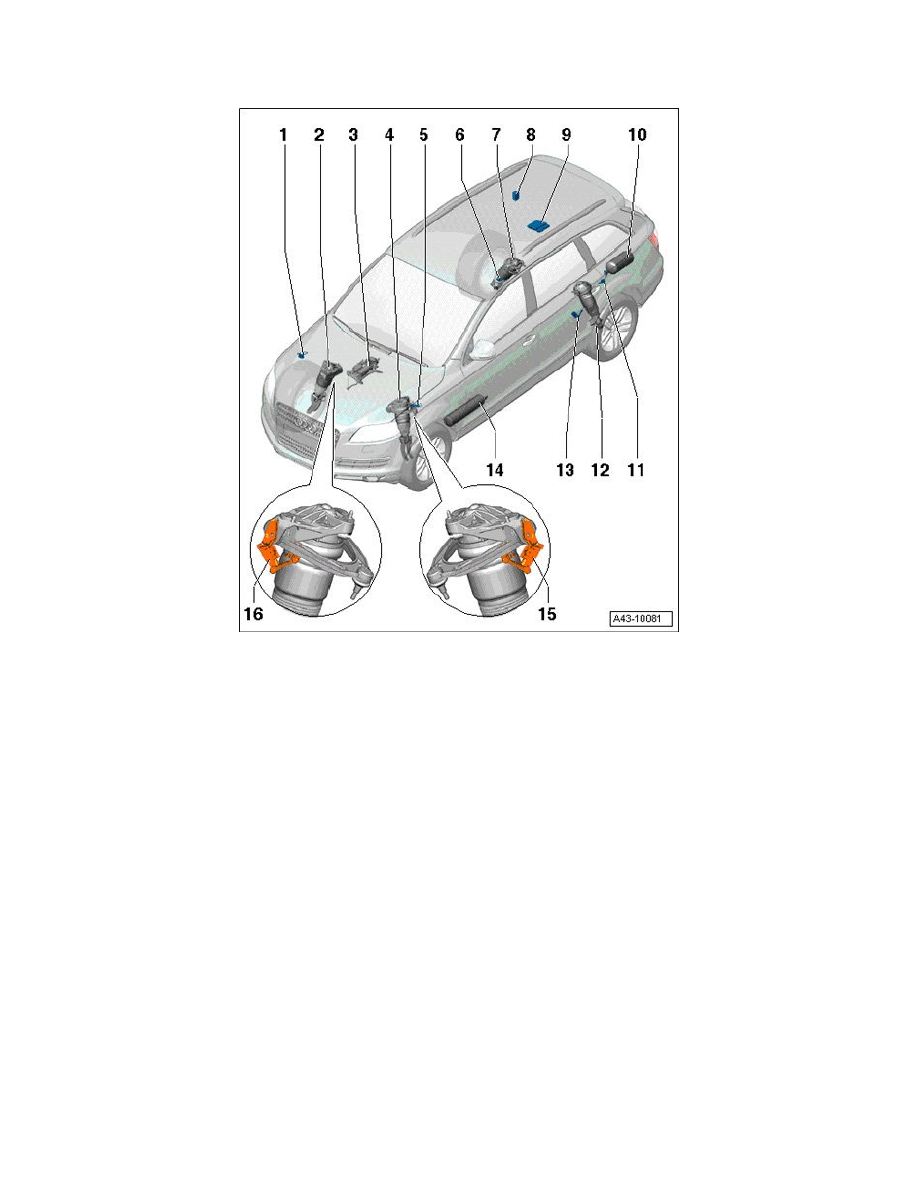 1 2 3 4 5 6 7 8 9 10

14 13 12 11

16 15

A43-10081