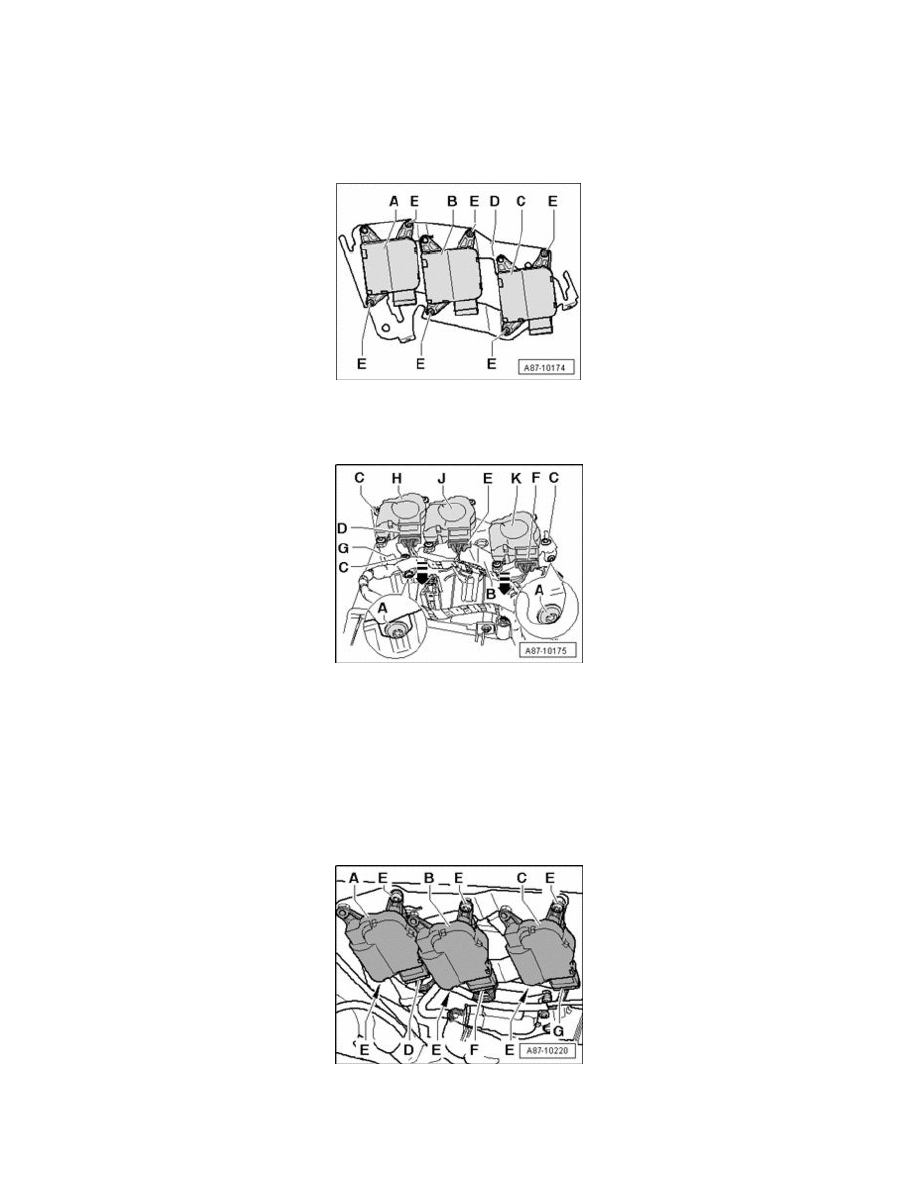 A E B E D C E
E E E
A87-10174

C H J E K F C
D
G
C
B
A
A
A87-10175

A E B E C E
E D E F E G
A87-10220