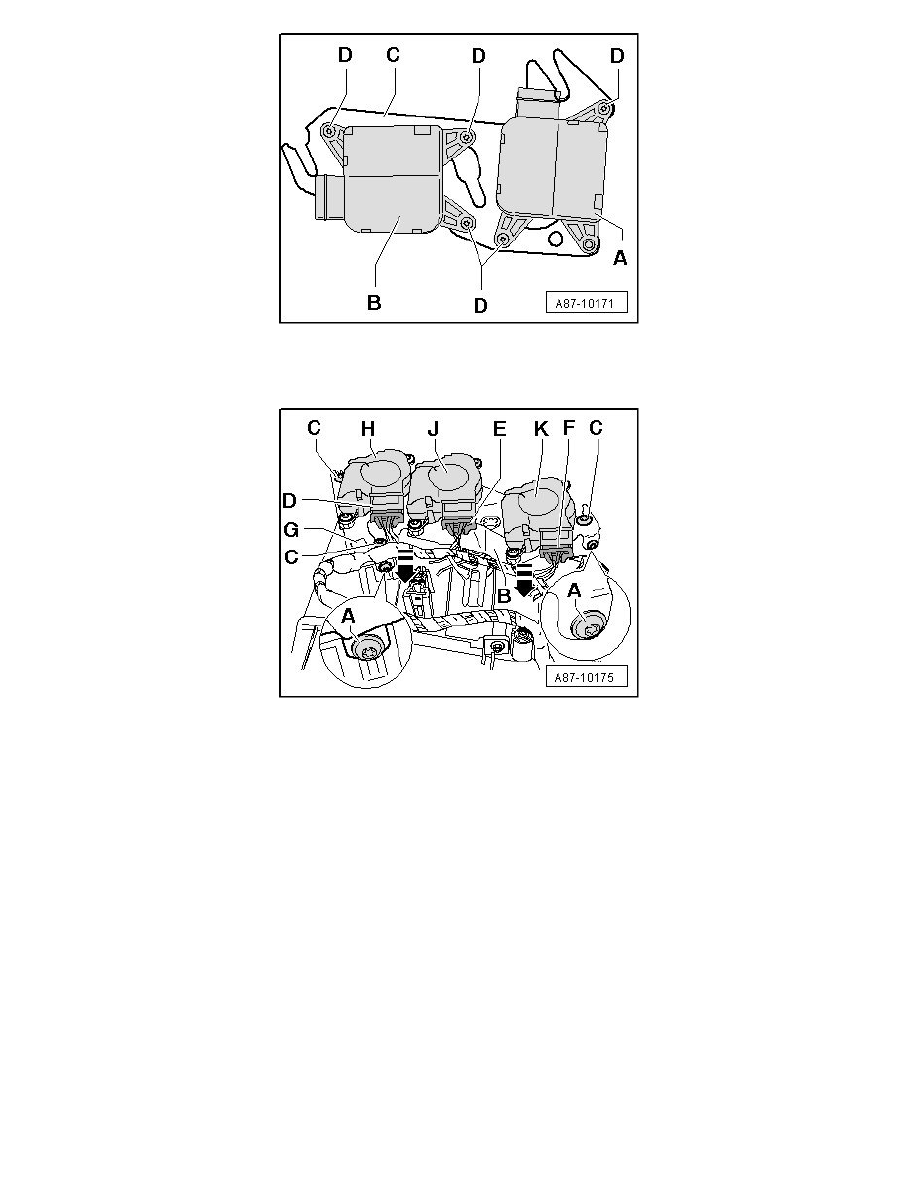 D C D D
A
B D
A87-10171

C H J E K F C
D
G
C
B A
A
A87-10175