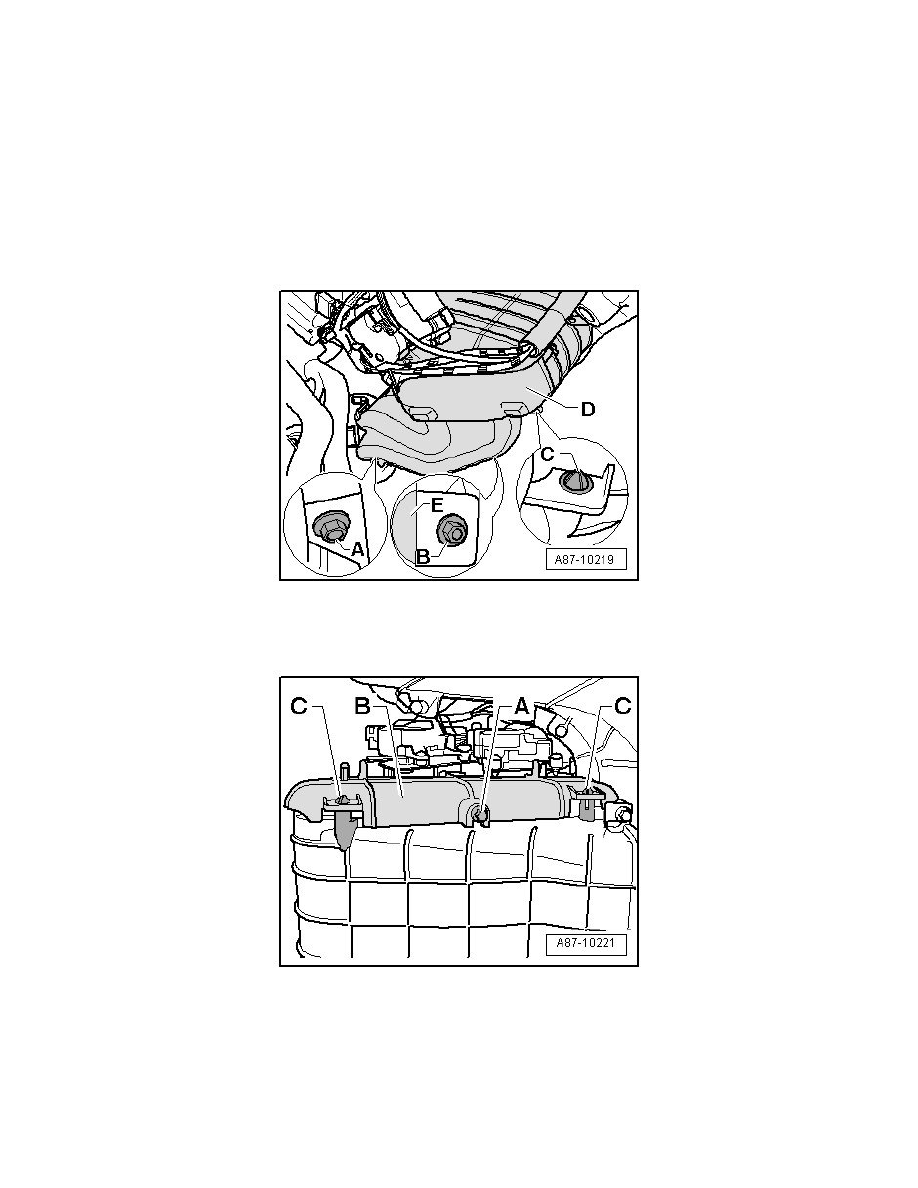 D
C
E
A
B
A87-10219

C
B
A
C
A87-10221