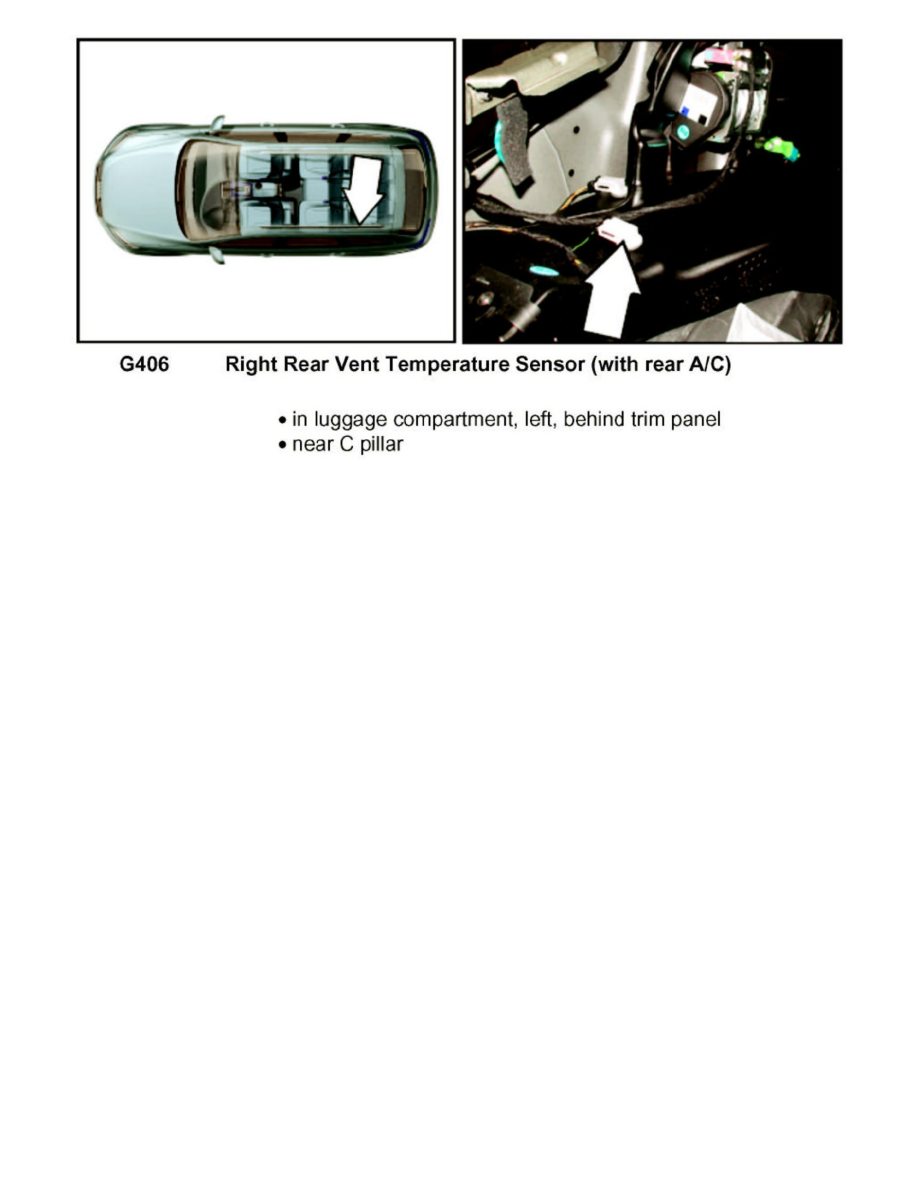 G406 Right Rear Vent Temperature Sensor (with rear A/C)

• in luggage compartment, left, behind trim panel
• near C pillar