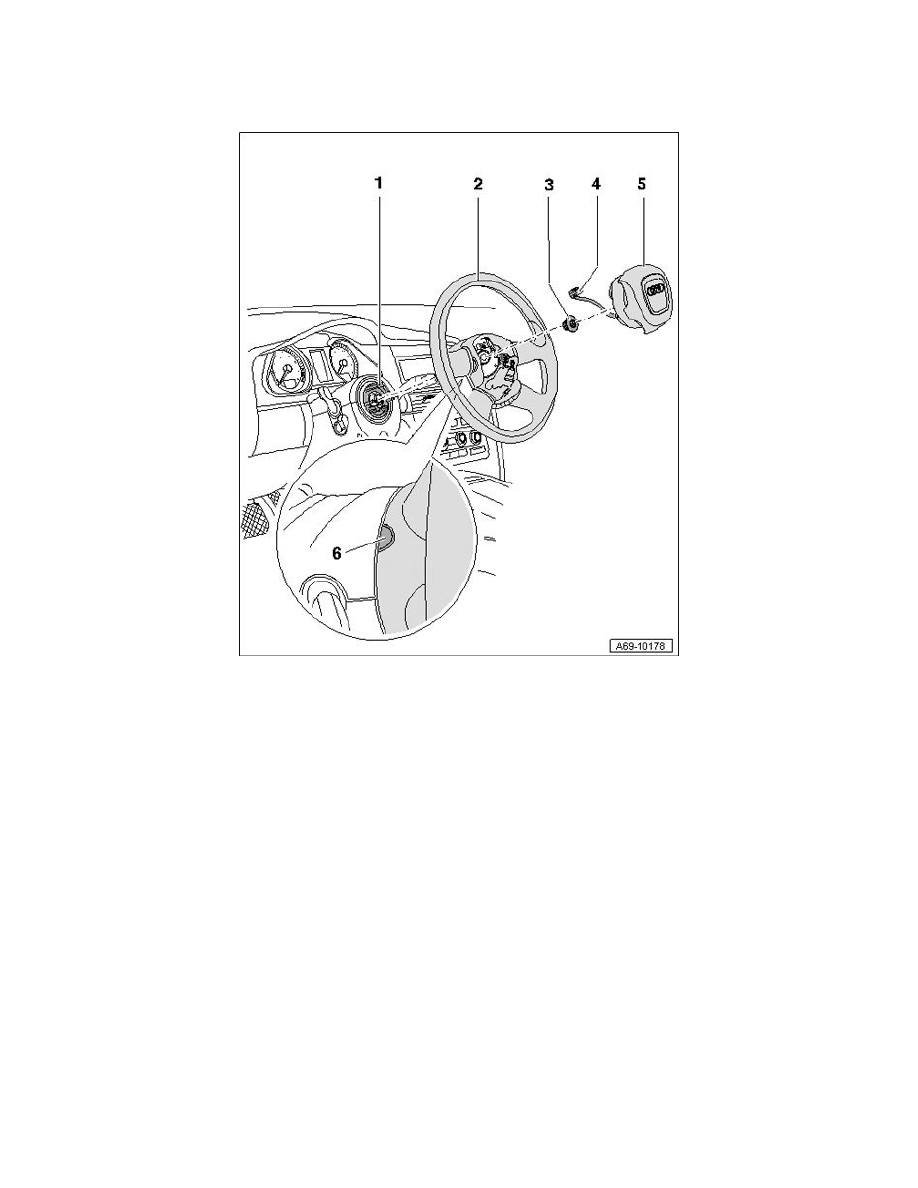 1
2
3
4
5
6
A69-10178