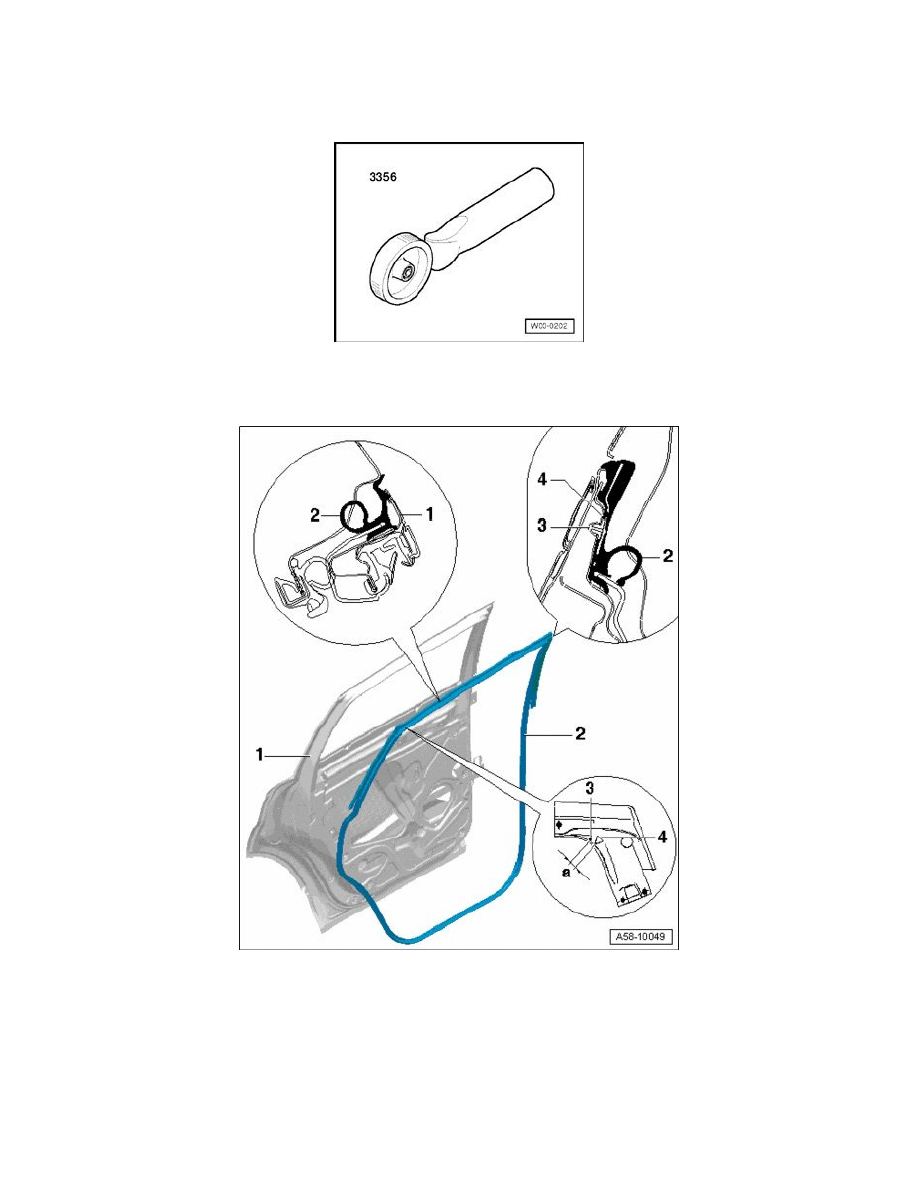 3356

W00-0202

2
1
4
3
2
1
2
3
4
a
A58-10049