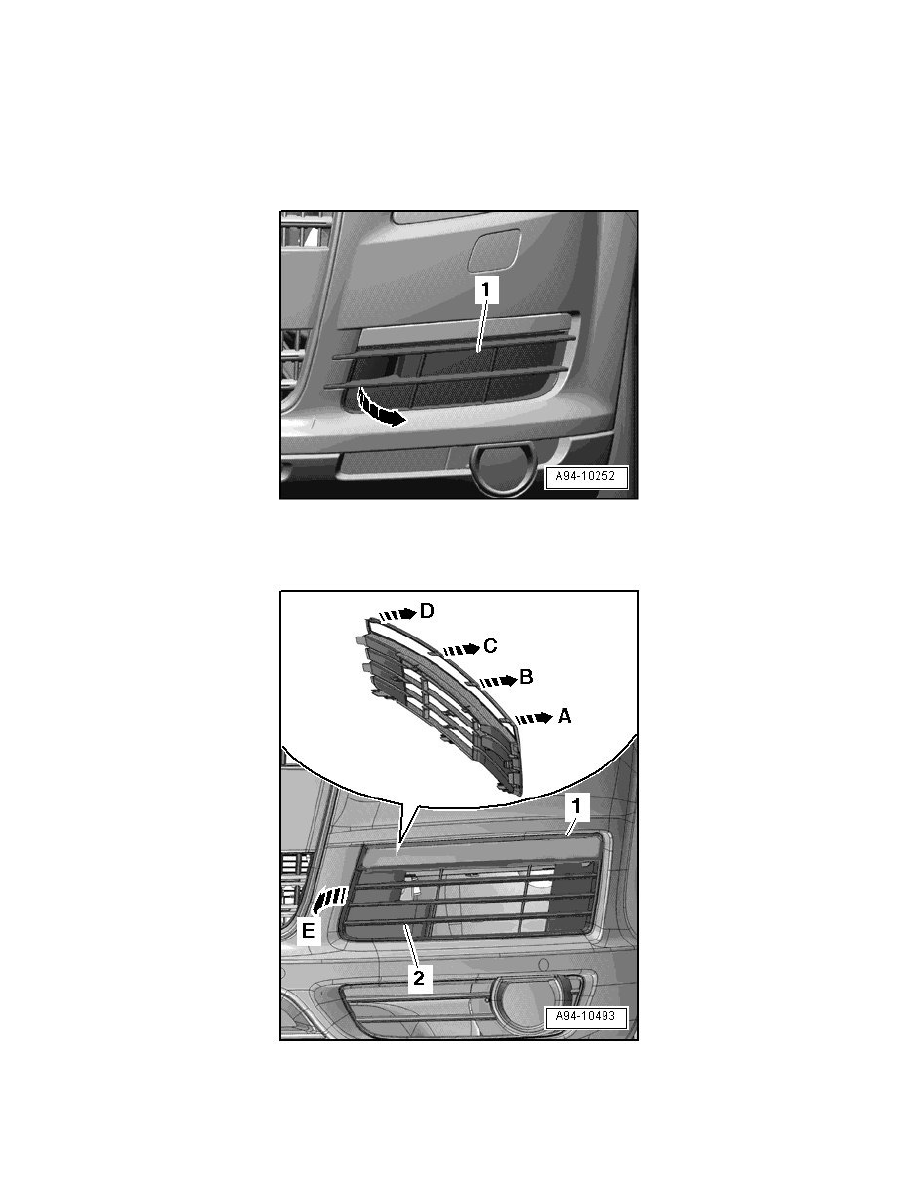 1

A94-10252

D

C

B

A

1

E

2

A94-10493