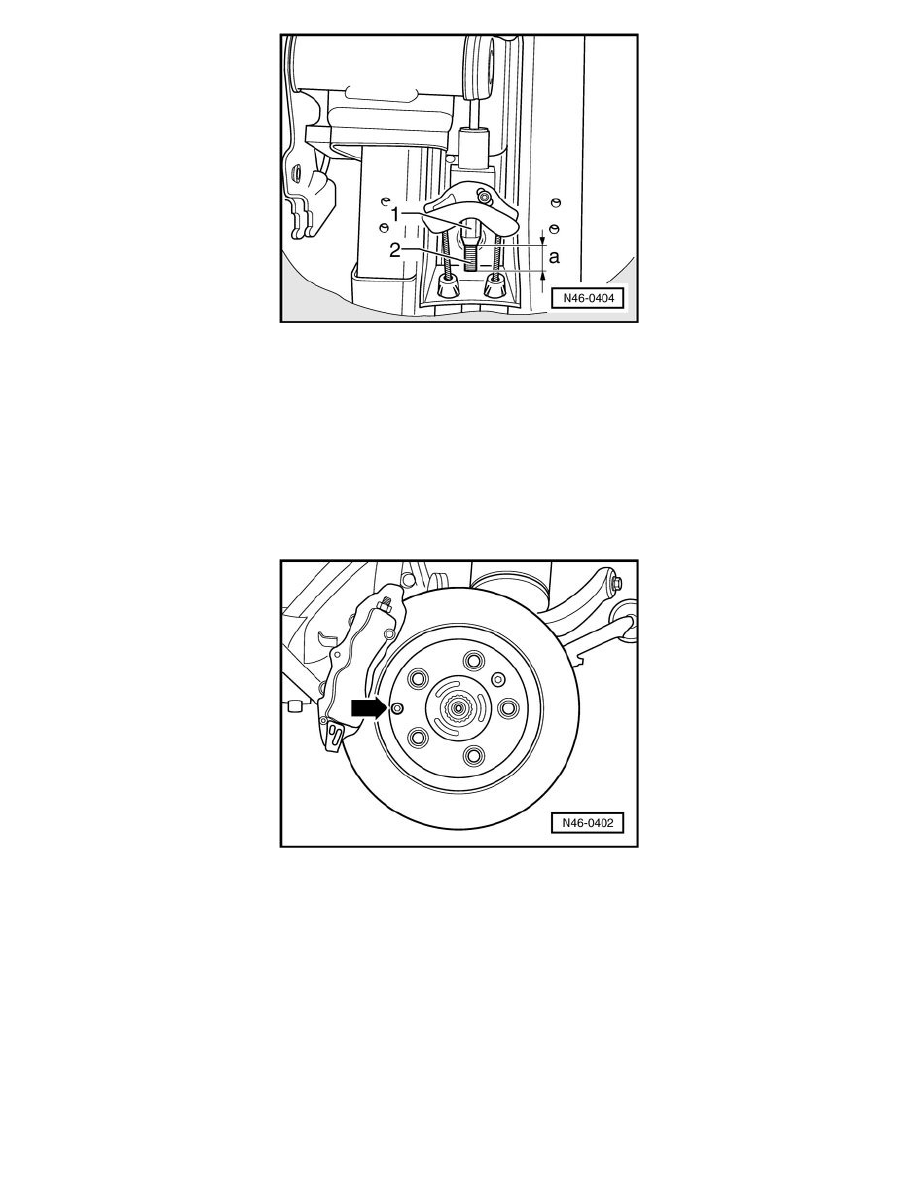 1
2
a
N46-0404

N46-0402