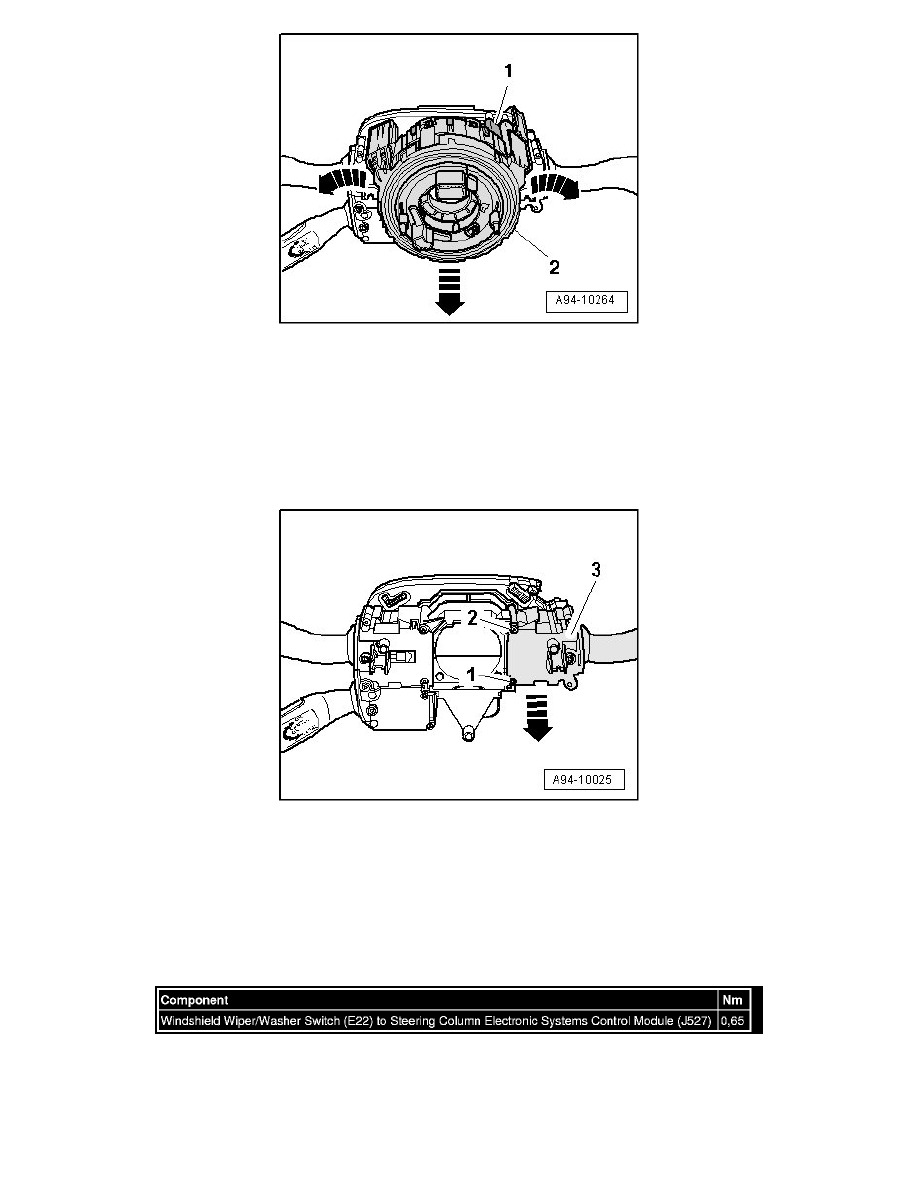 1

2

A94-10264

3

2

1

A94-10025

| Component | Nm |
|---|---|
| Windshield Wiper/Washer Switch (E22) to Steering Column Electronic Systems Control Module (J527) | 0,65 |