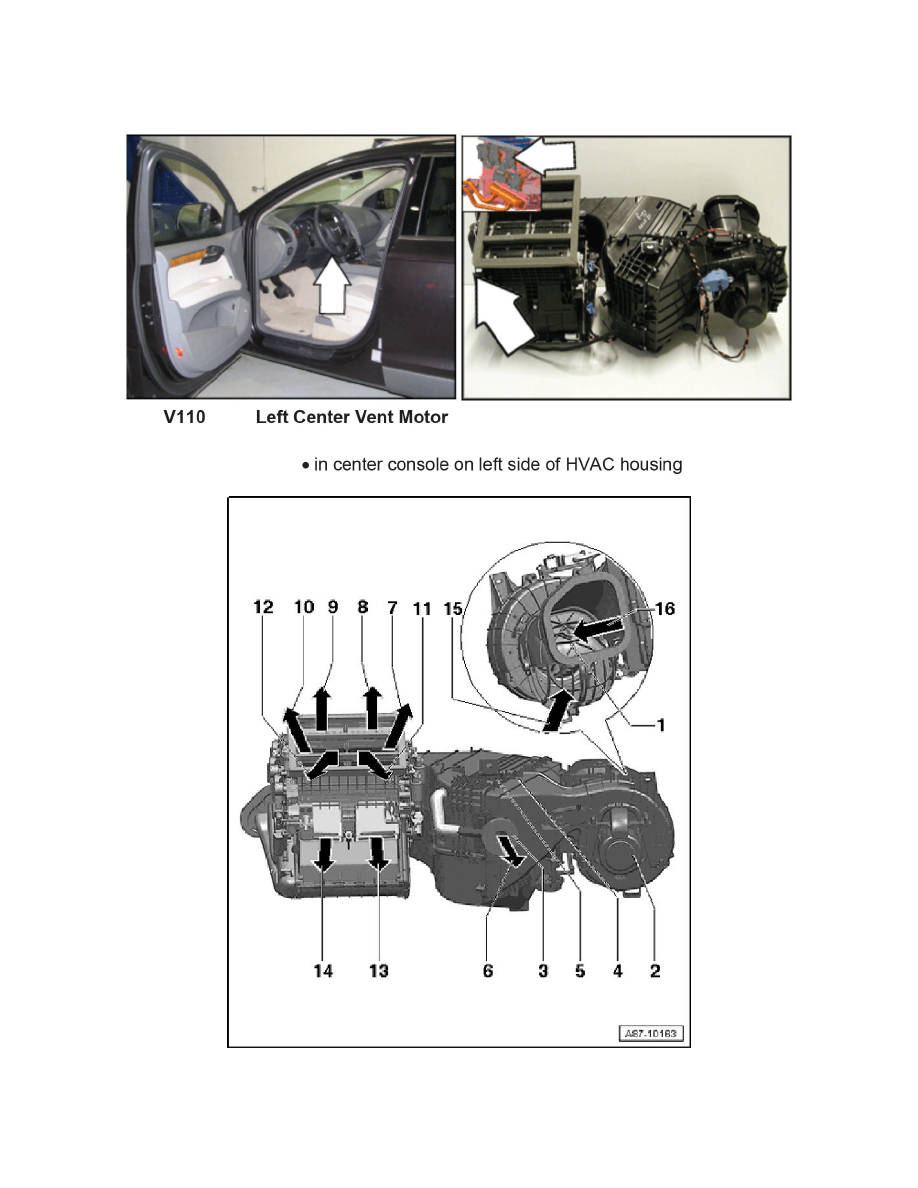 V110 Left Center Vent Motor

• in center console on left side of HVAC housing

12 10 9 8 7 11 15 16

1

14 13 6 3 5 4 2

A87-10163