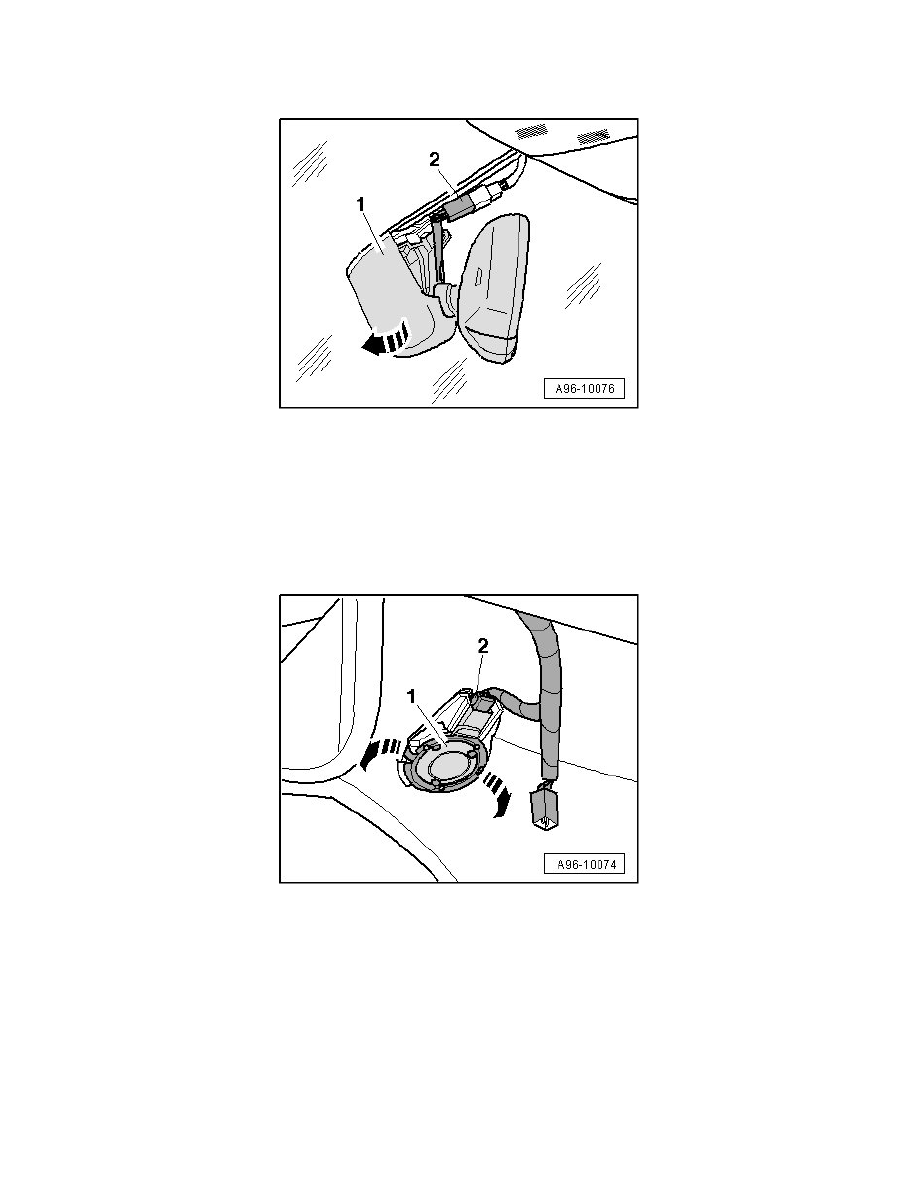 2
1
A96-10076

2
1
A96-10074