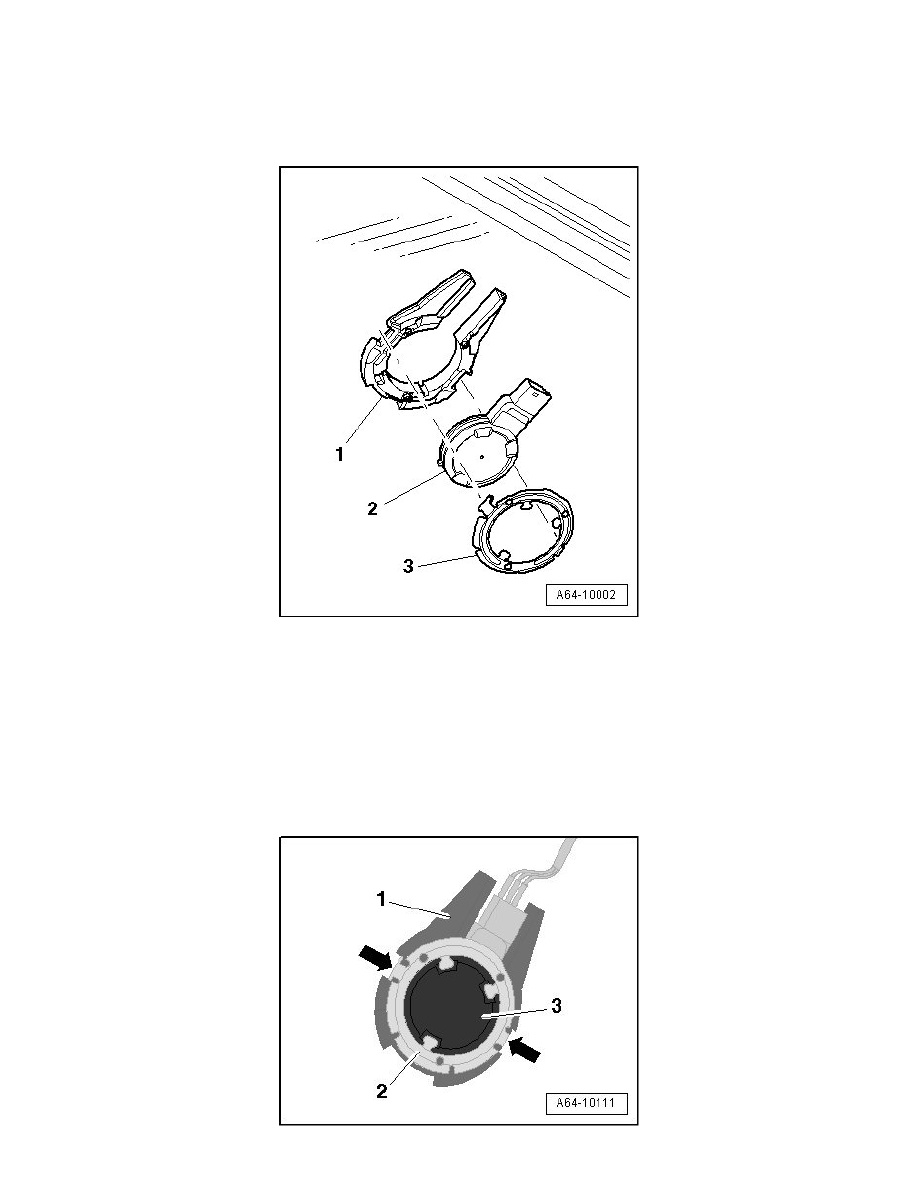 1
2
3
A64-10002

1
3
2
A64-10111