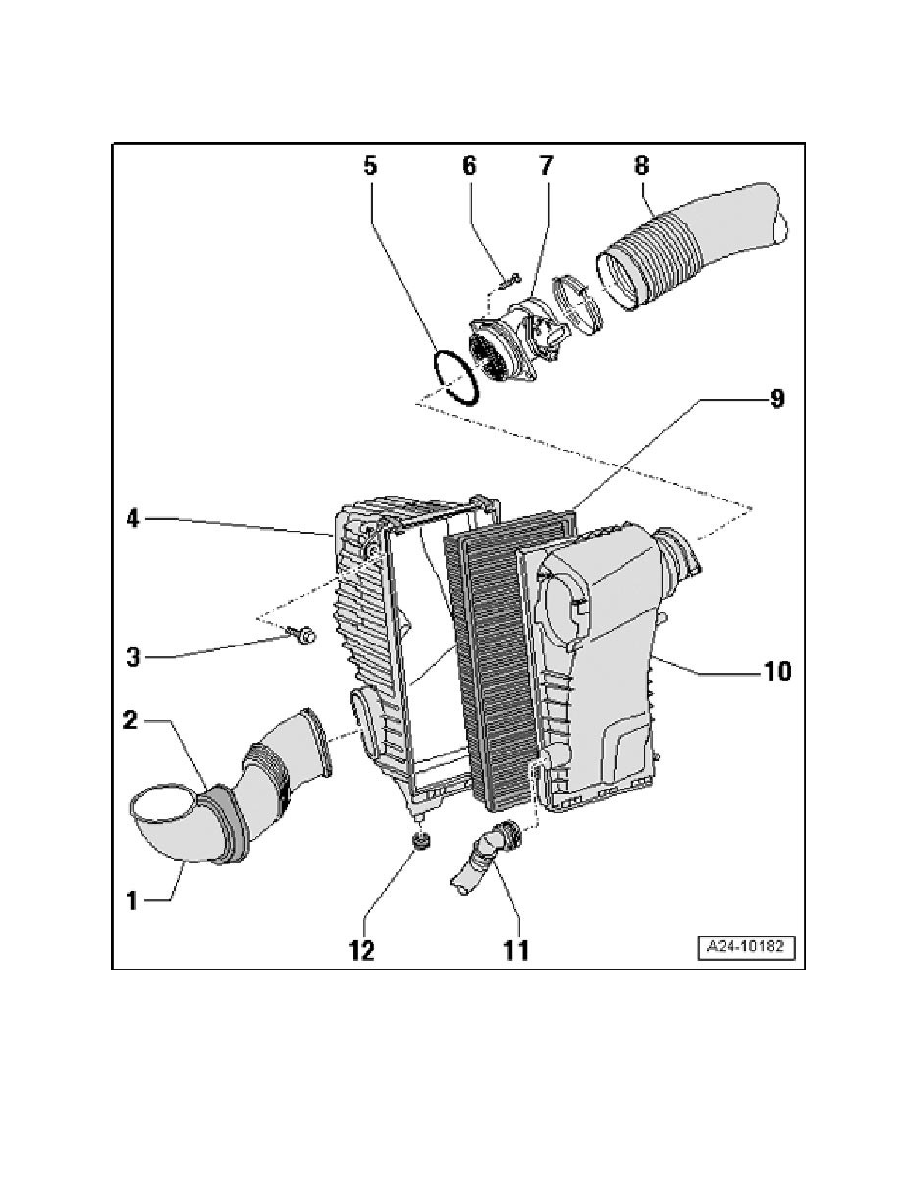 5
6
7
8
9
4
3
10
2
1
12
11
A24-10182