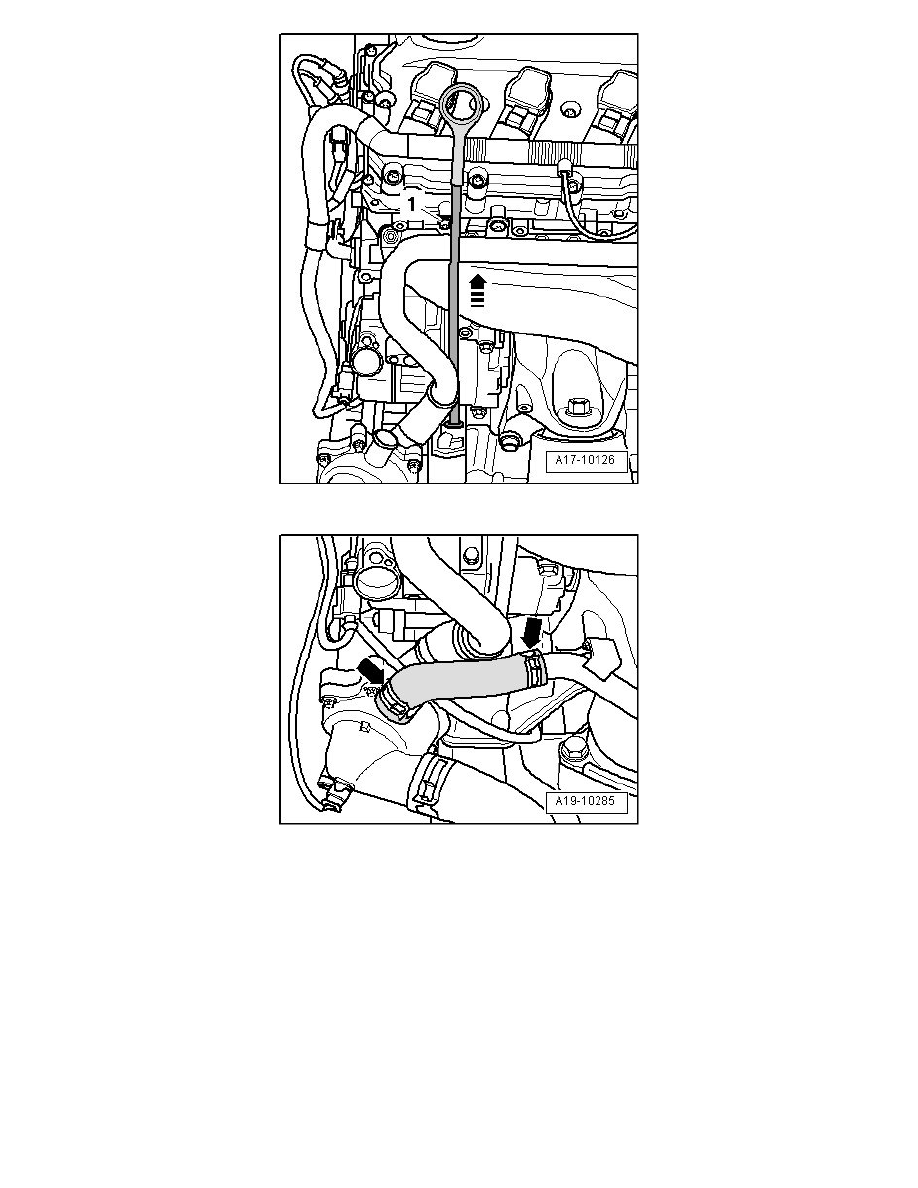 1

A17-10126

A19-10285