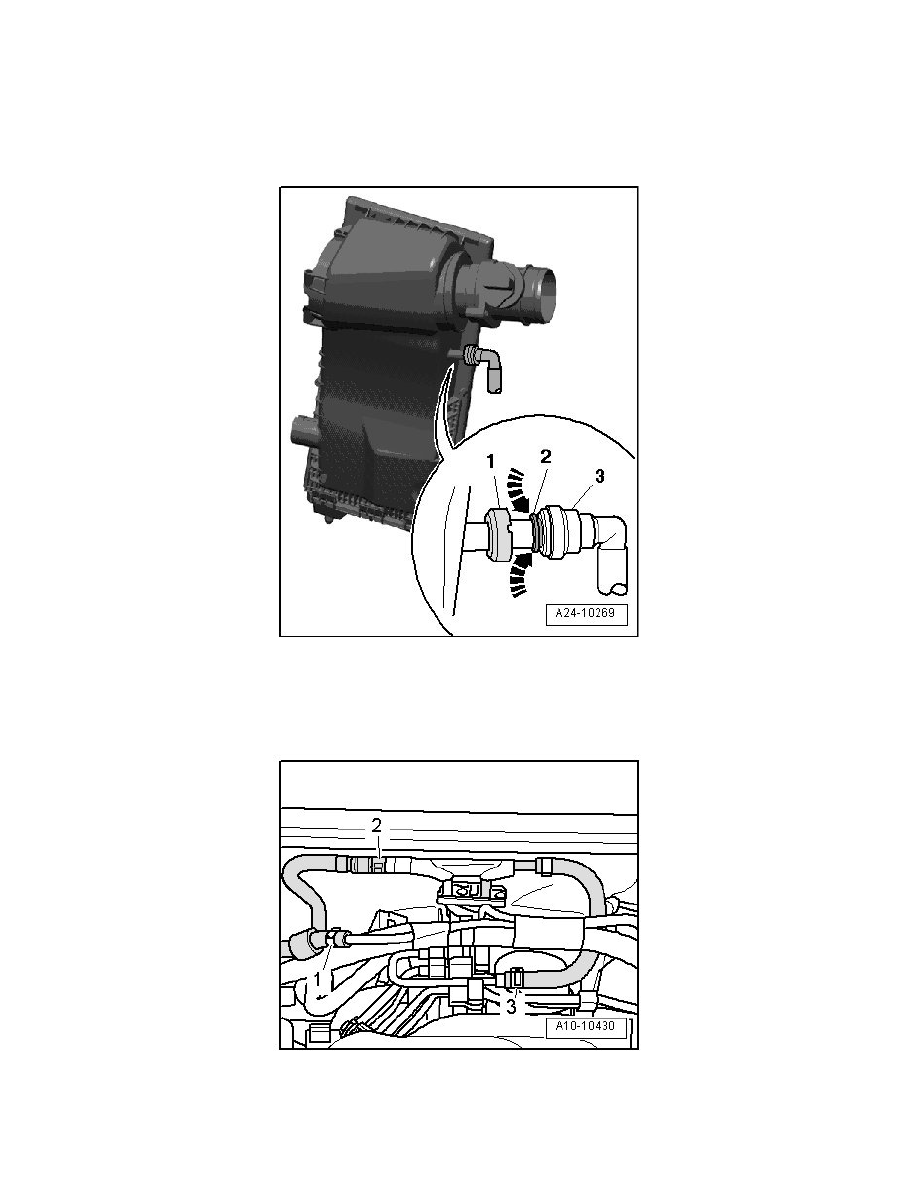 1
2
3
A24-10269

2
1
3
A10-10430