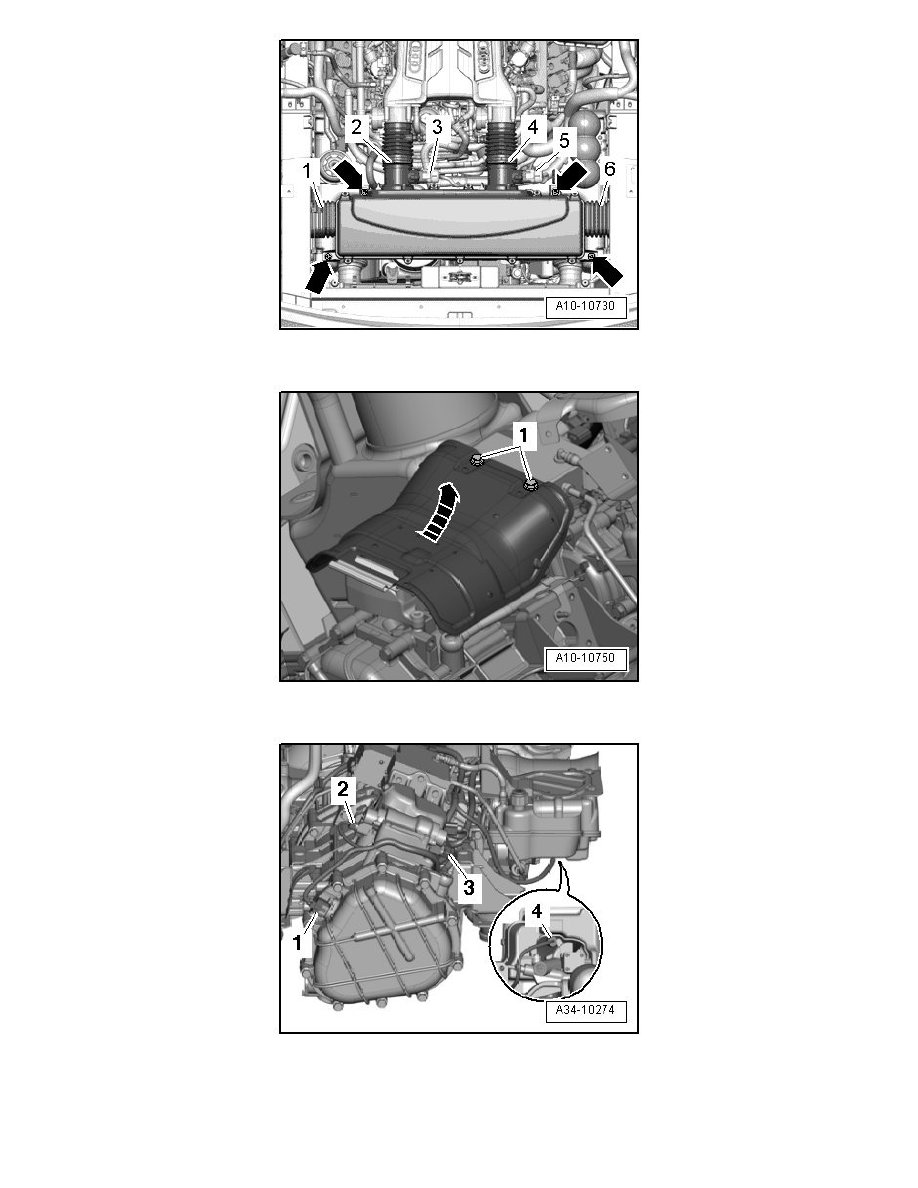 2
3
4
5
1
6
A10-10730

1
A10-10750

2
3
4
1
A34-10274