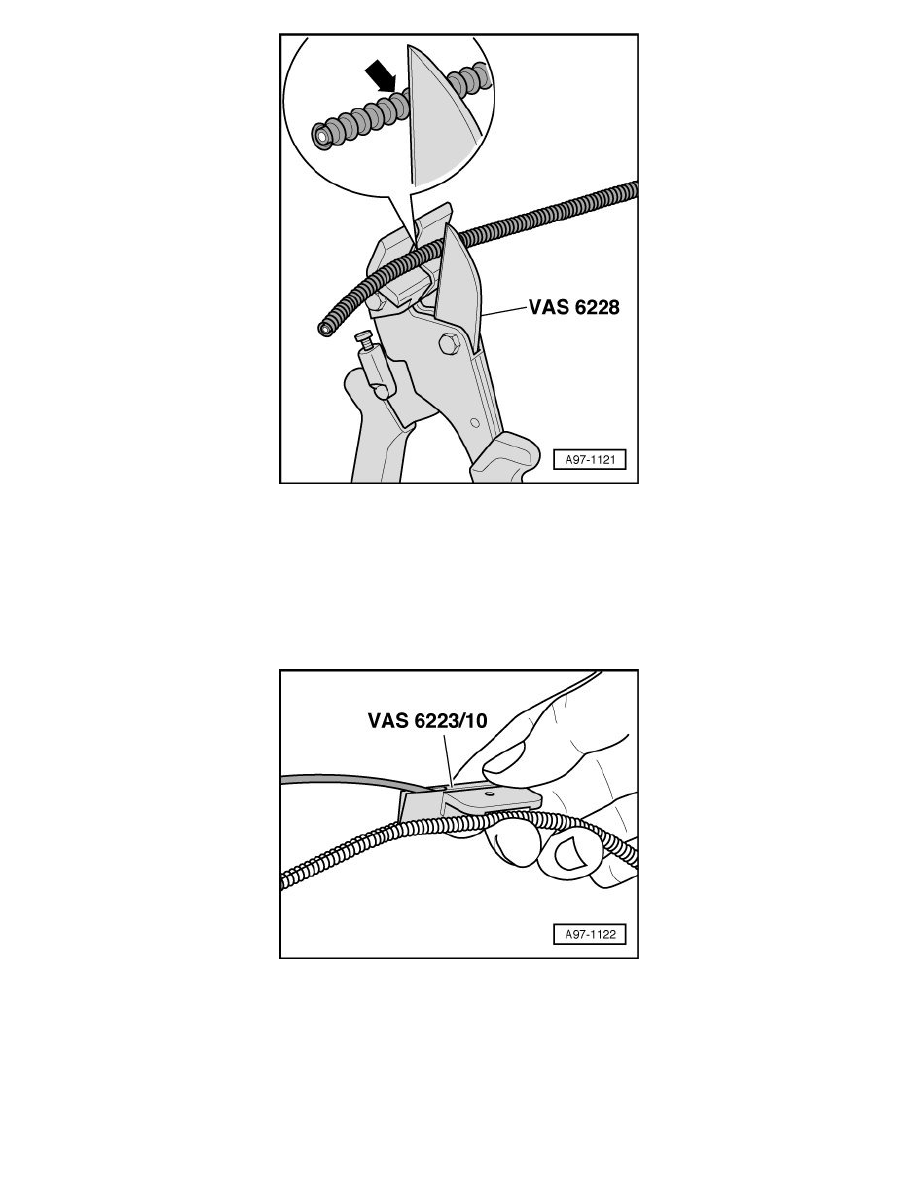 VAS 6228

A97-1121

VAS 6223/10

A97-1122