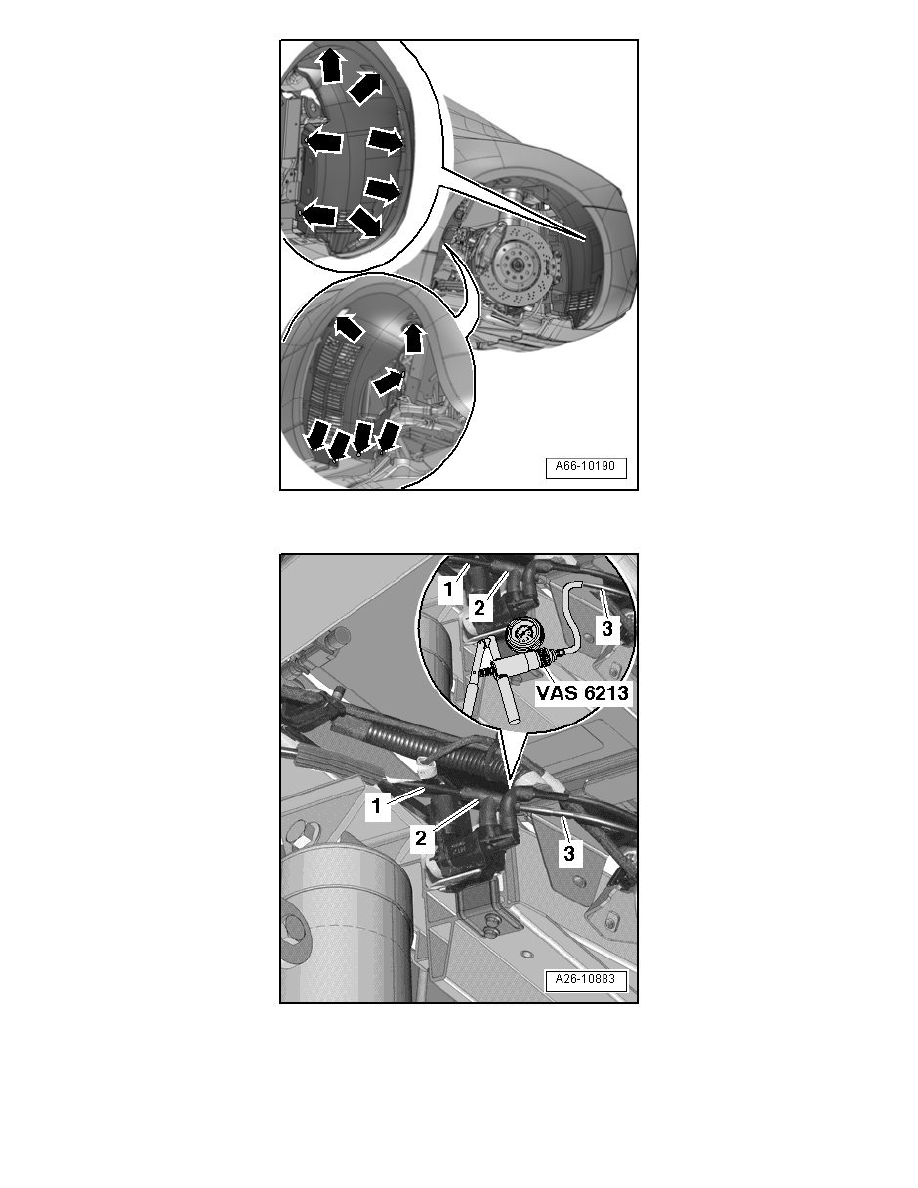 A66-10190

1
2
3
VAS 6213
1
2
3
A26-10883