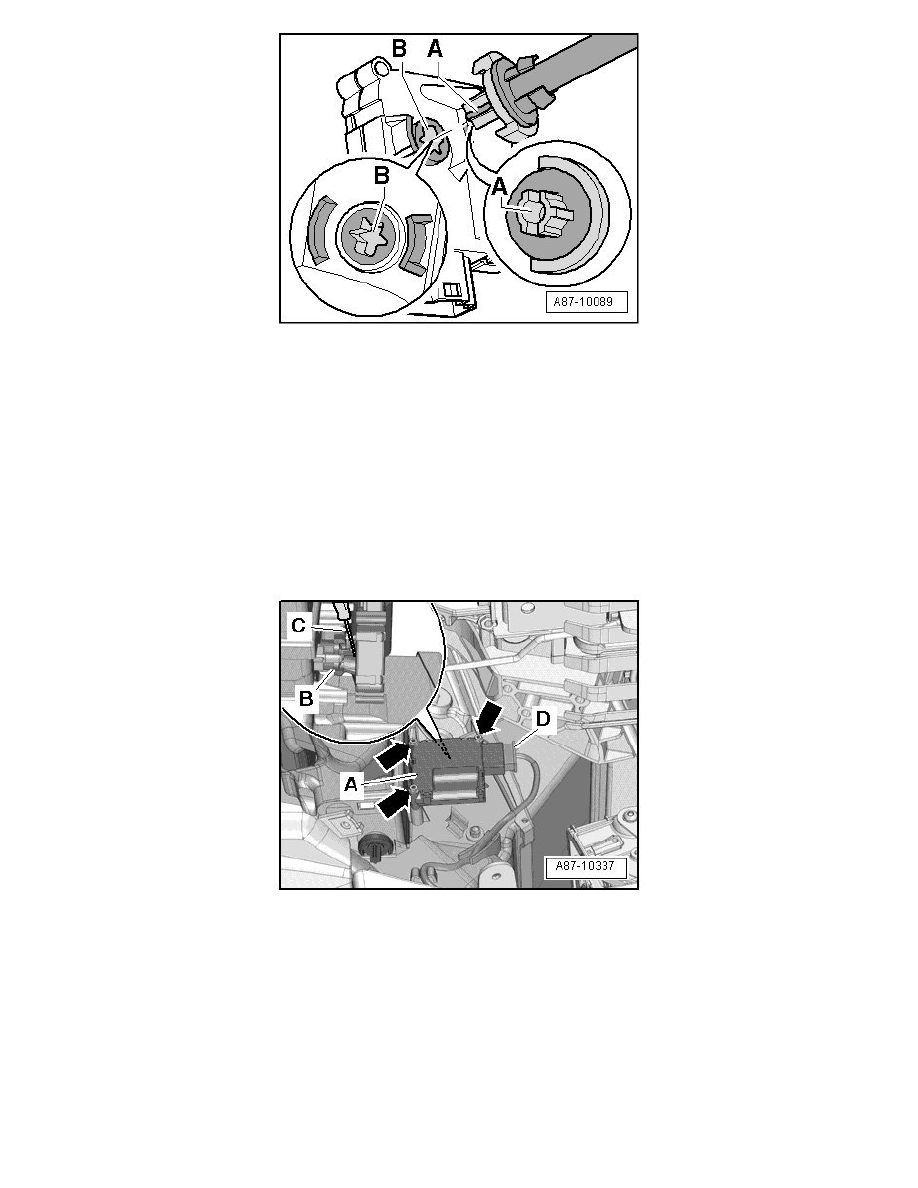 B A
B
A
A87-10089

C
B
D
A
A87-10337