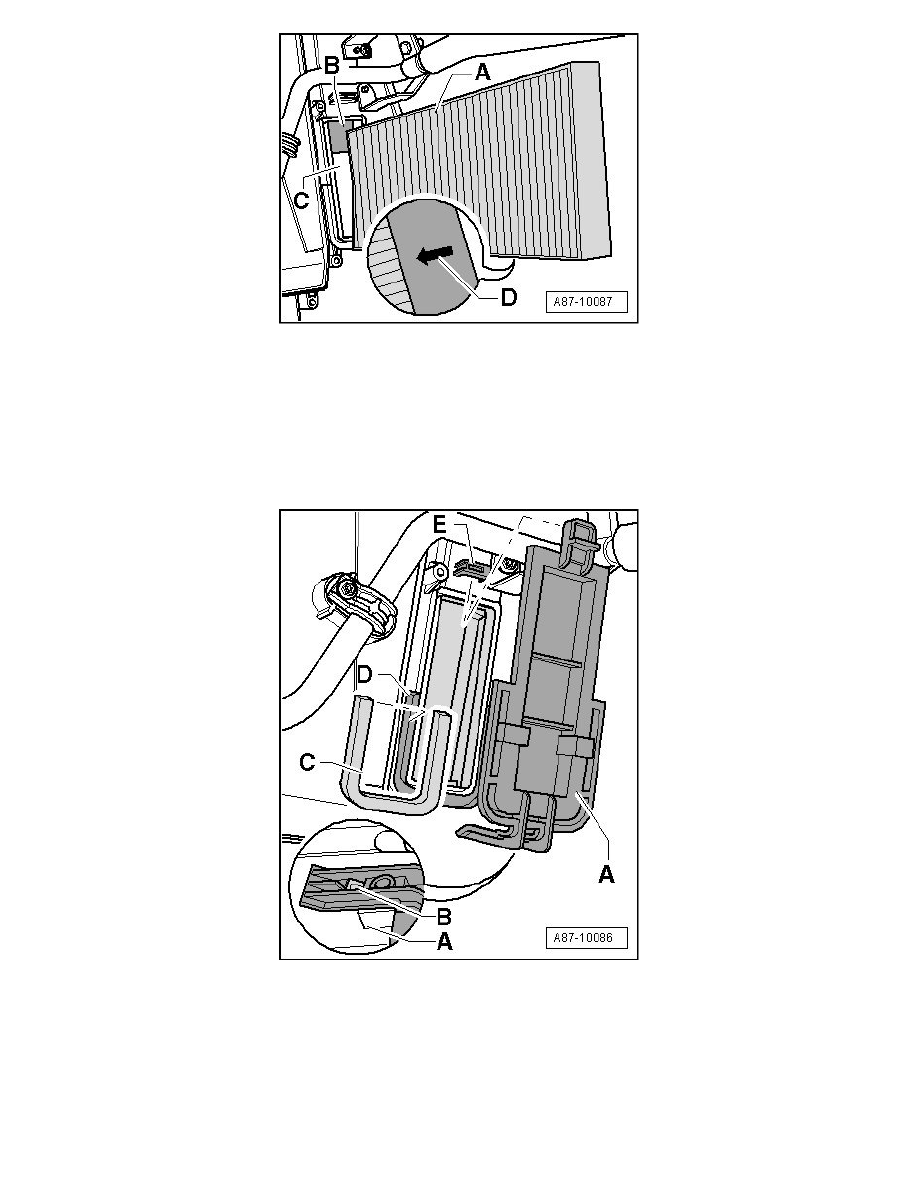 B
A
C
D
A87-10087

E
D
C
A
B
A
A87-10086