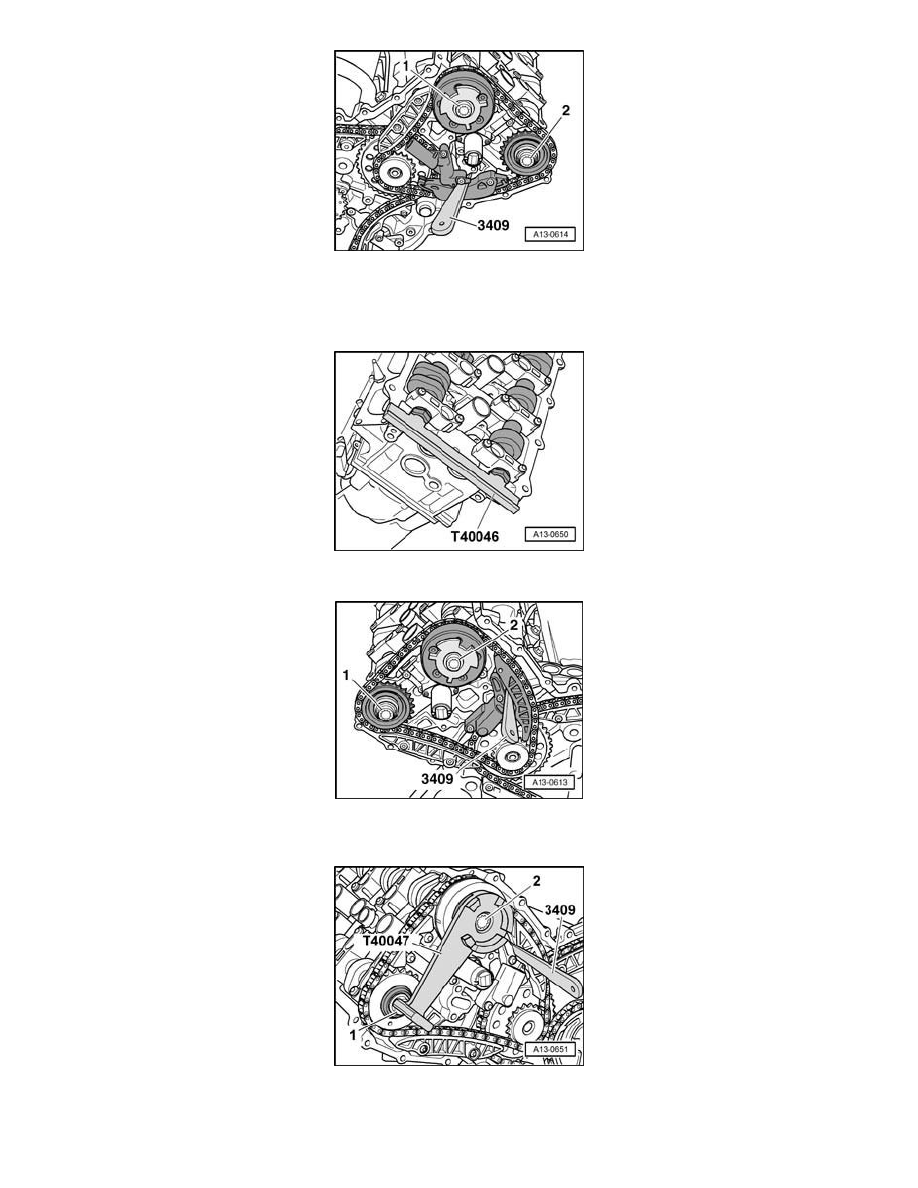 1
2
3409
A13-0614

T40046
A13-0650

2
1
3409
A13-0613

2
3409
T40047
1
A13-0651