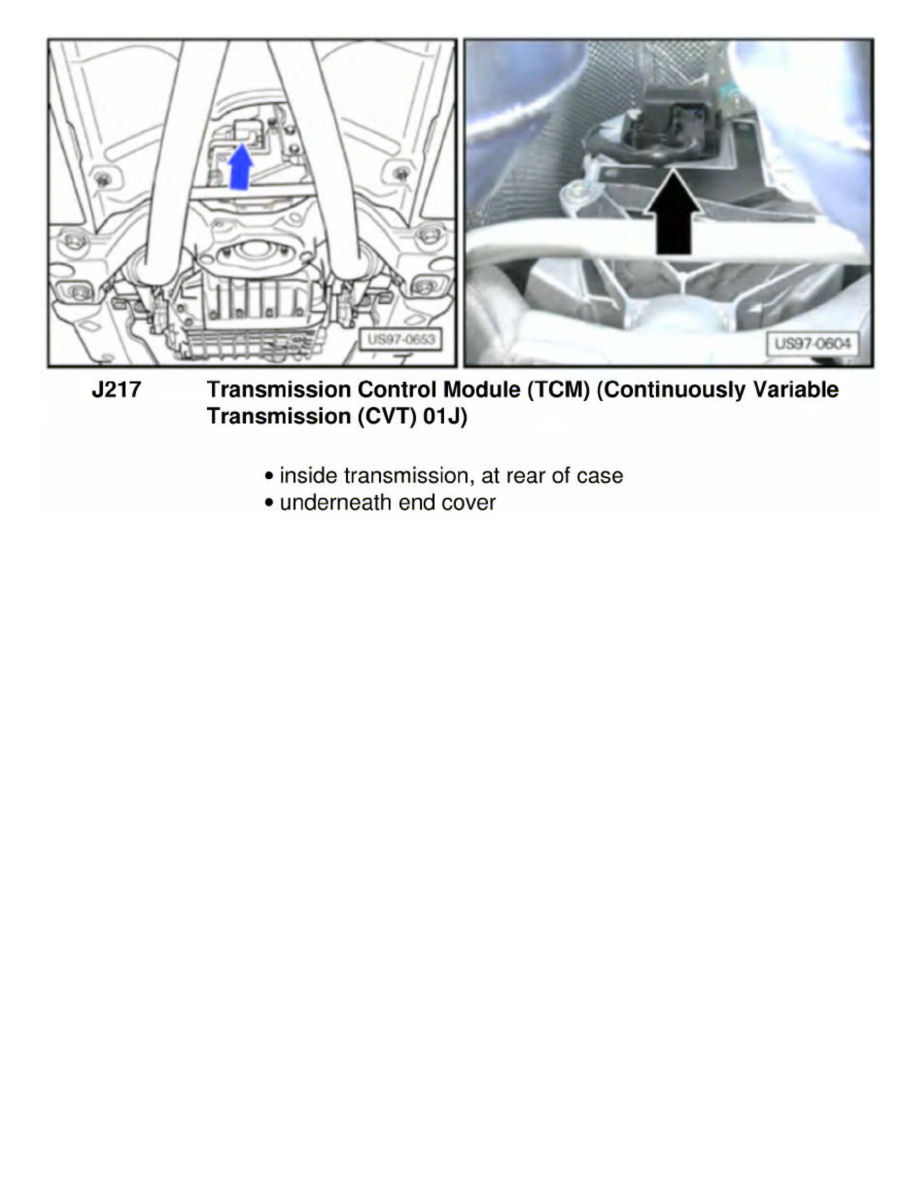 US97-0653

US97-0604

J217 Transmission Control Module (TCM) (Continuously Variable Transmission (CVT) 01J)

• inside transmission, at rear of case
• underneath end cover