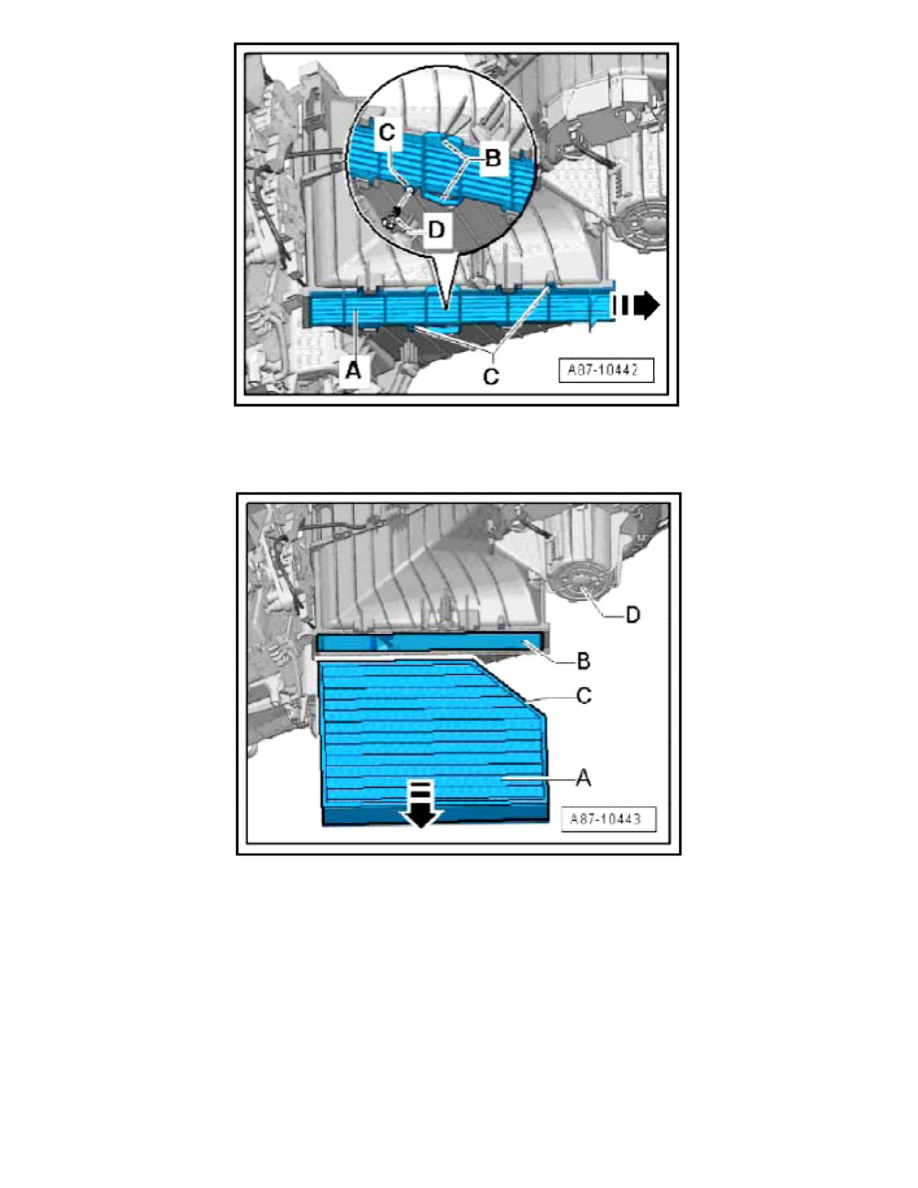 C
B
D
A
C
A87-10442

D
B
C
A
A87-10443