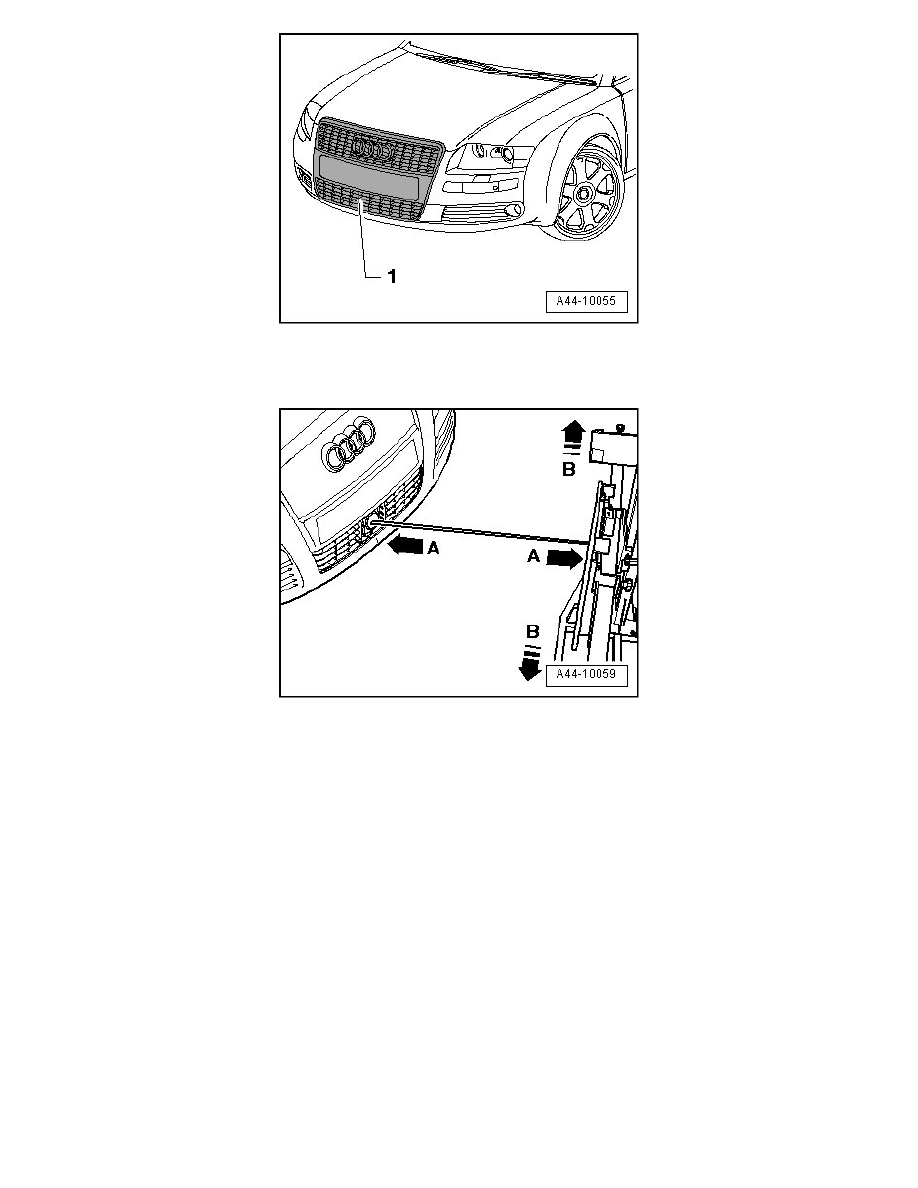 1

A44-10055

B

A

A

B

A44-10059