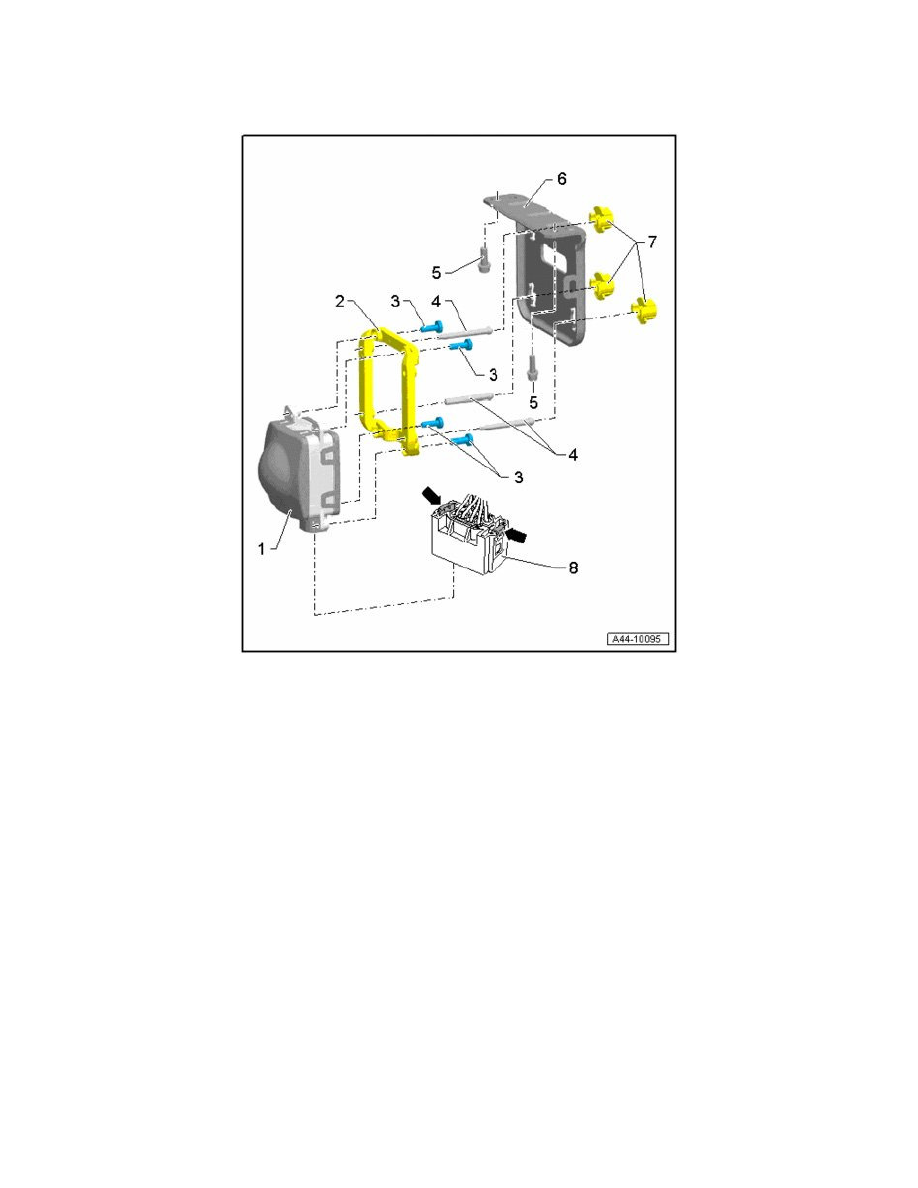 6
7
5
2
3
4
3
5
4
3
1
8
A44-10095