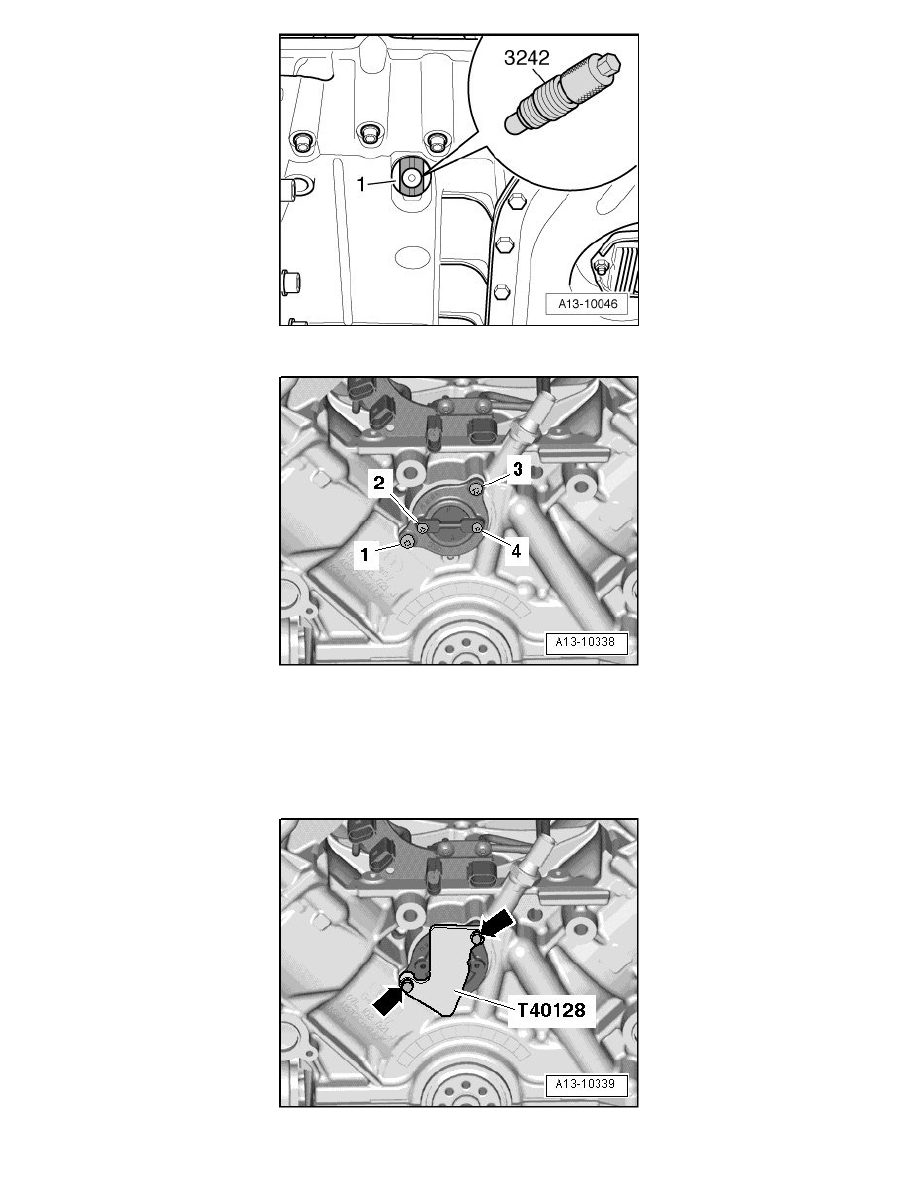 3242
1
A13-10046

2
3
1
4
A13-10338

T40128
A13-10339