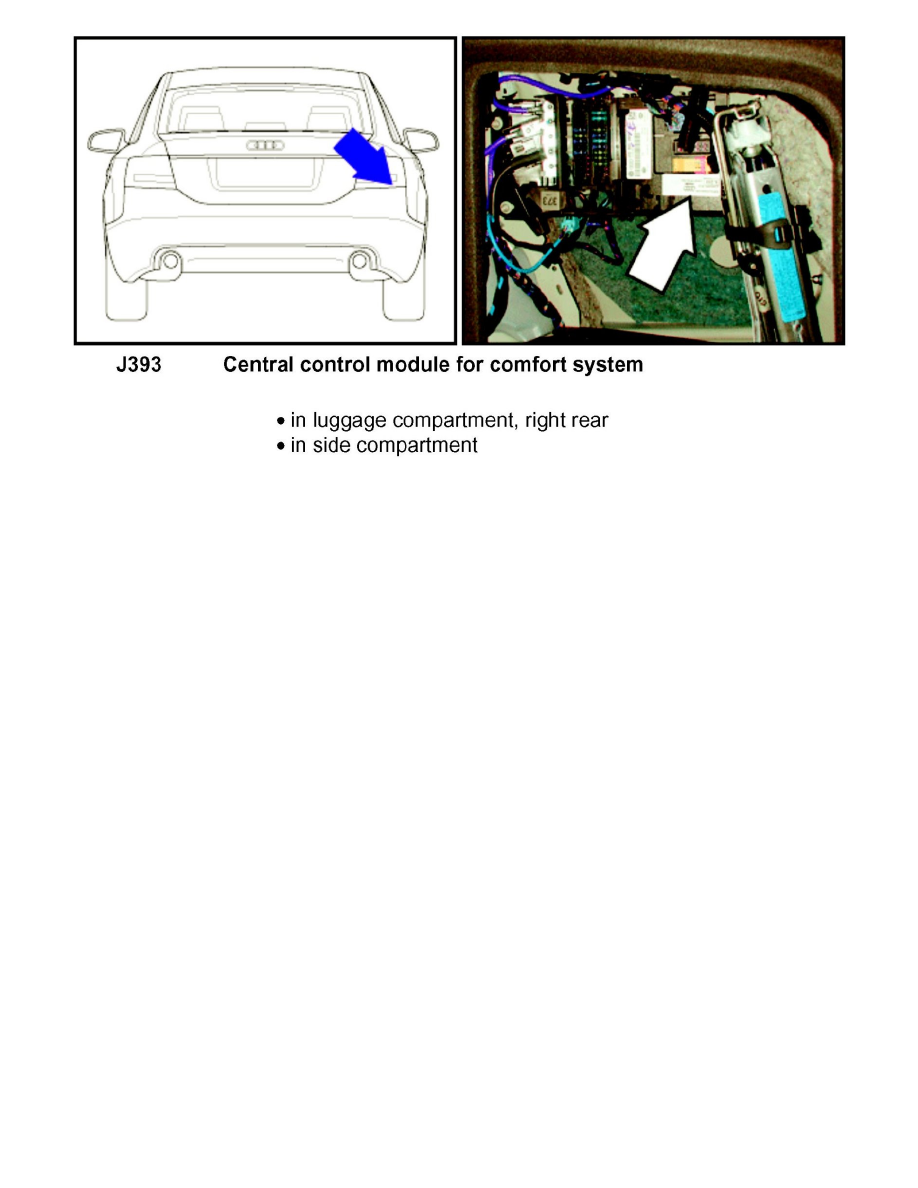 J393 Central control module for comfort system

• in luggage compartment, right rear
• in side compartment