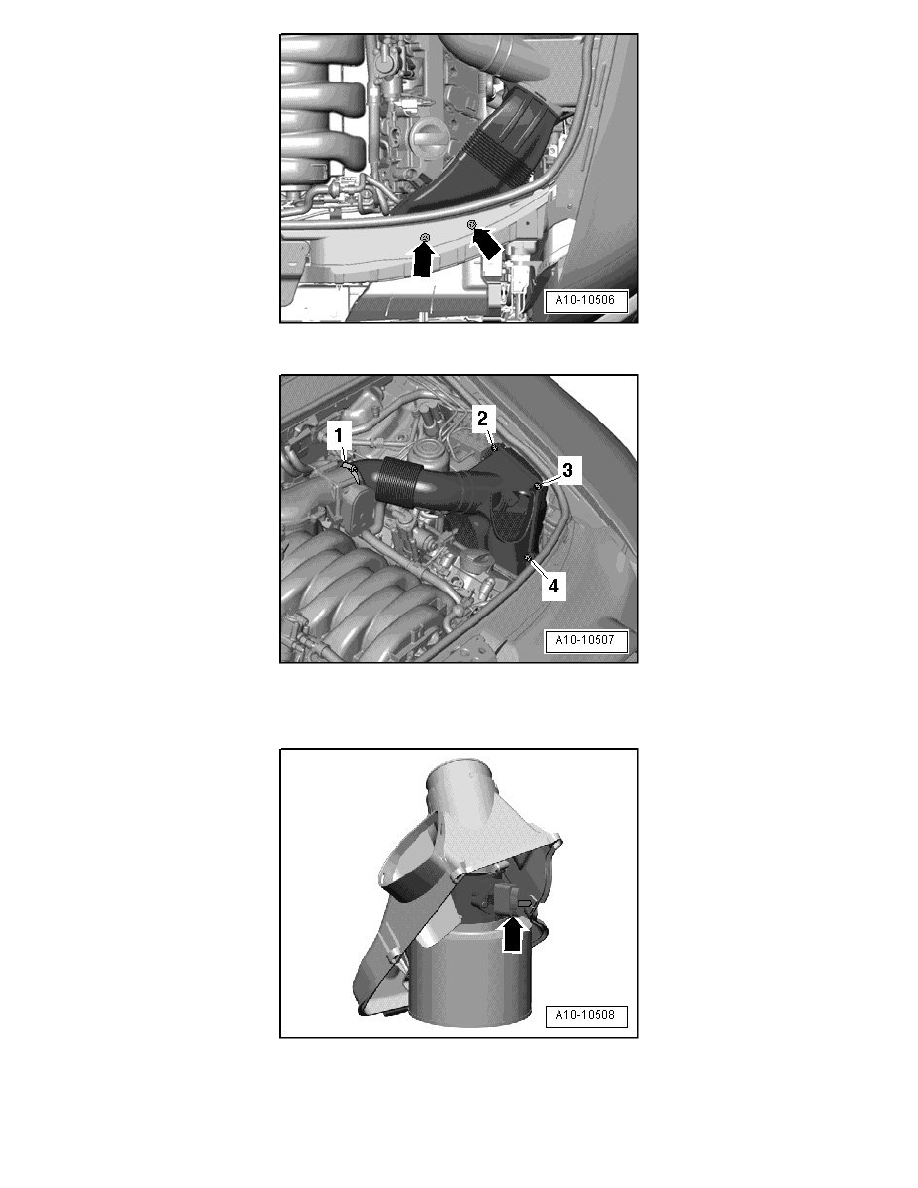 A10-10506

1
2
3
4
A10-10507

A10-10508