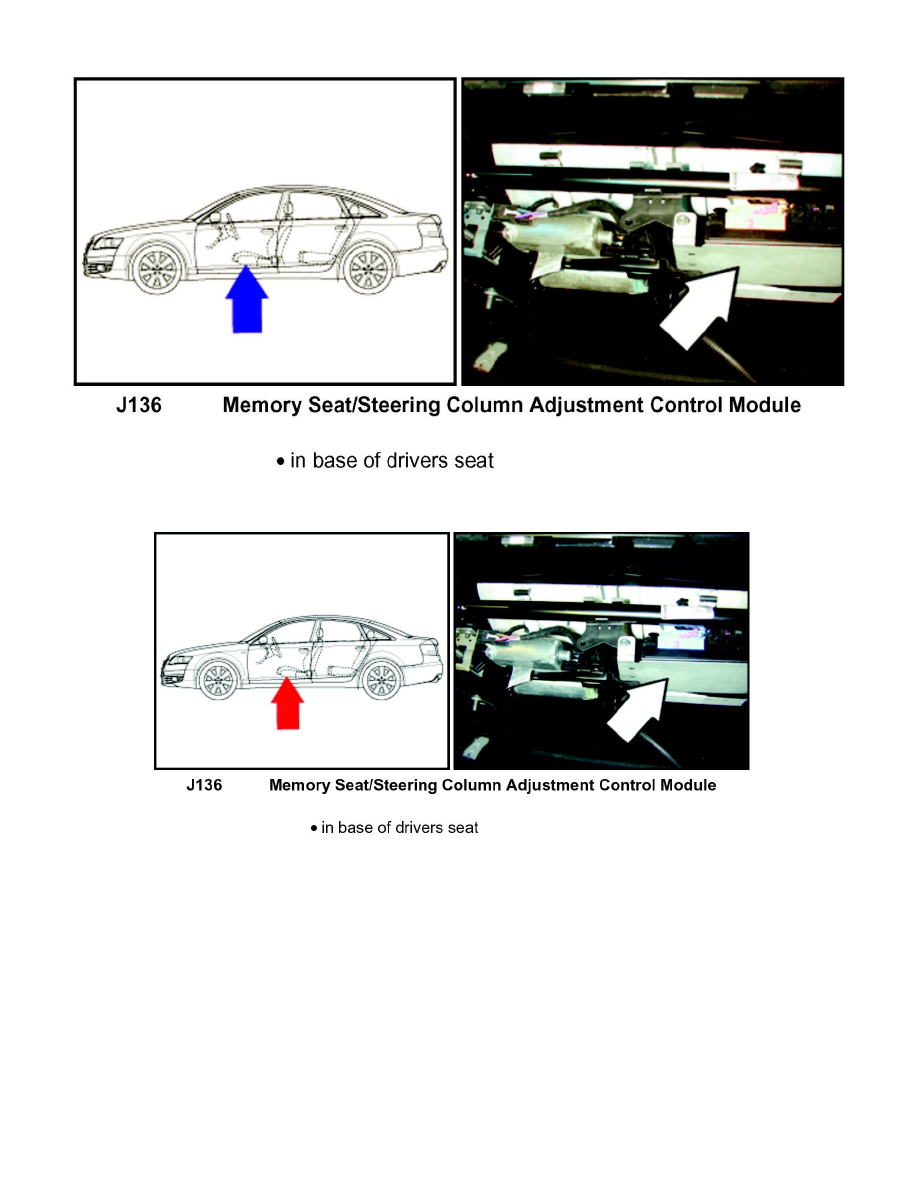 J136 Memory Seat/Steering Column Adjustment Control Module

• in base of drivers seat

J136 Memory Seat/Steering Column Adjustment Control Module

• in base of drivers seat