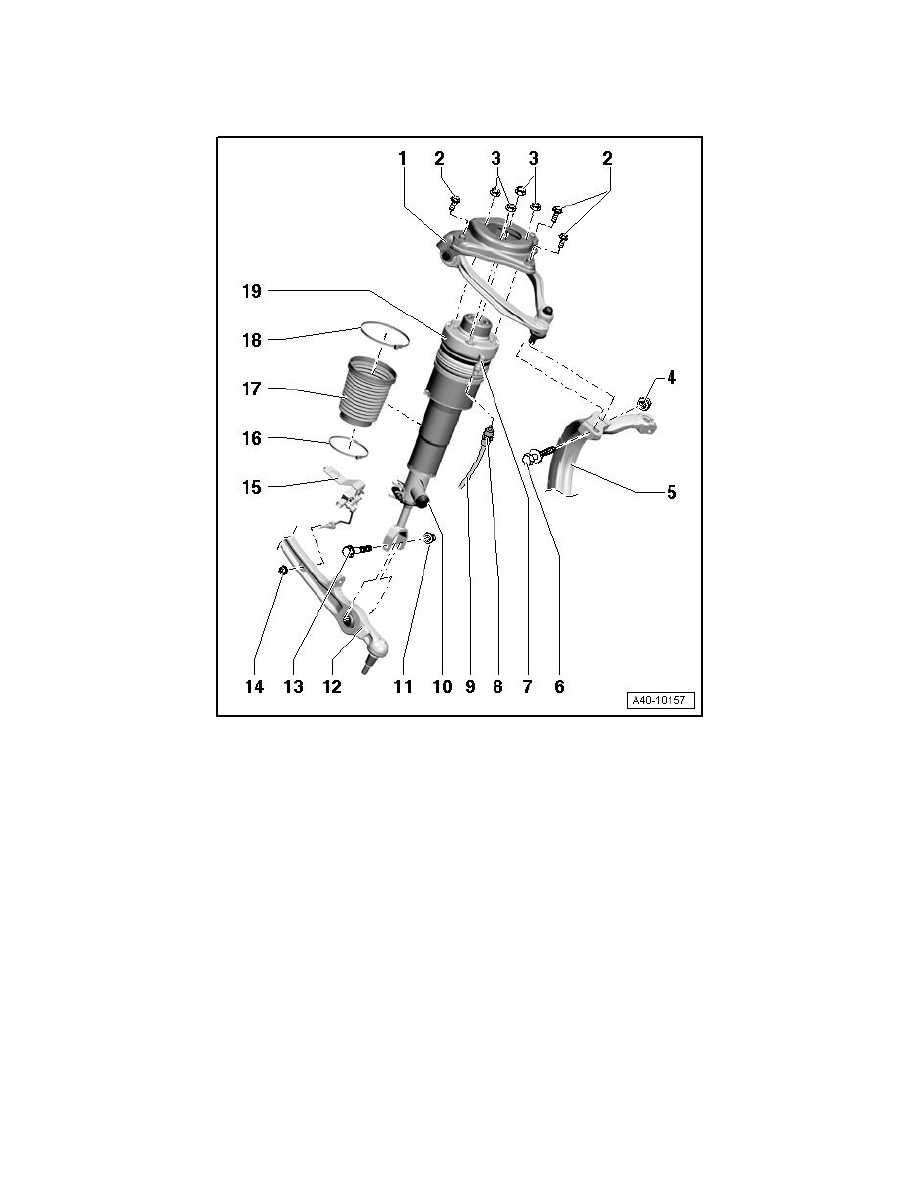 1 2 3 3 2

19

18

17

16

15

4

5

14 13 12 11 10 9 8 7 6

A40-10157