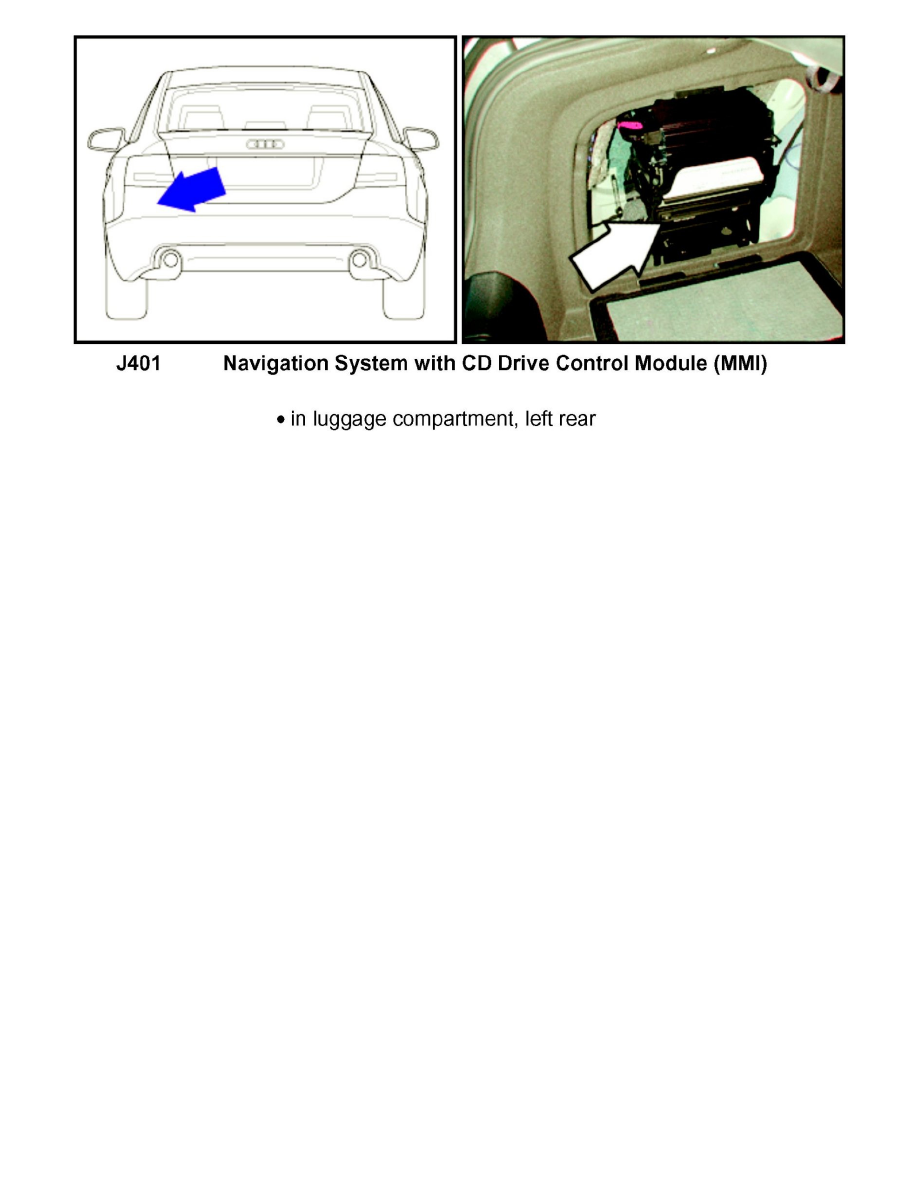 J401 Navigation System with CD Drive Control Module (MMI)

• in luggage compartment, left rear