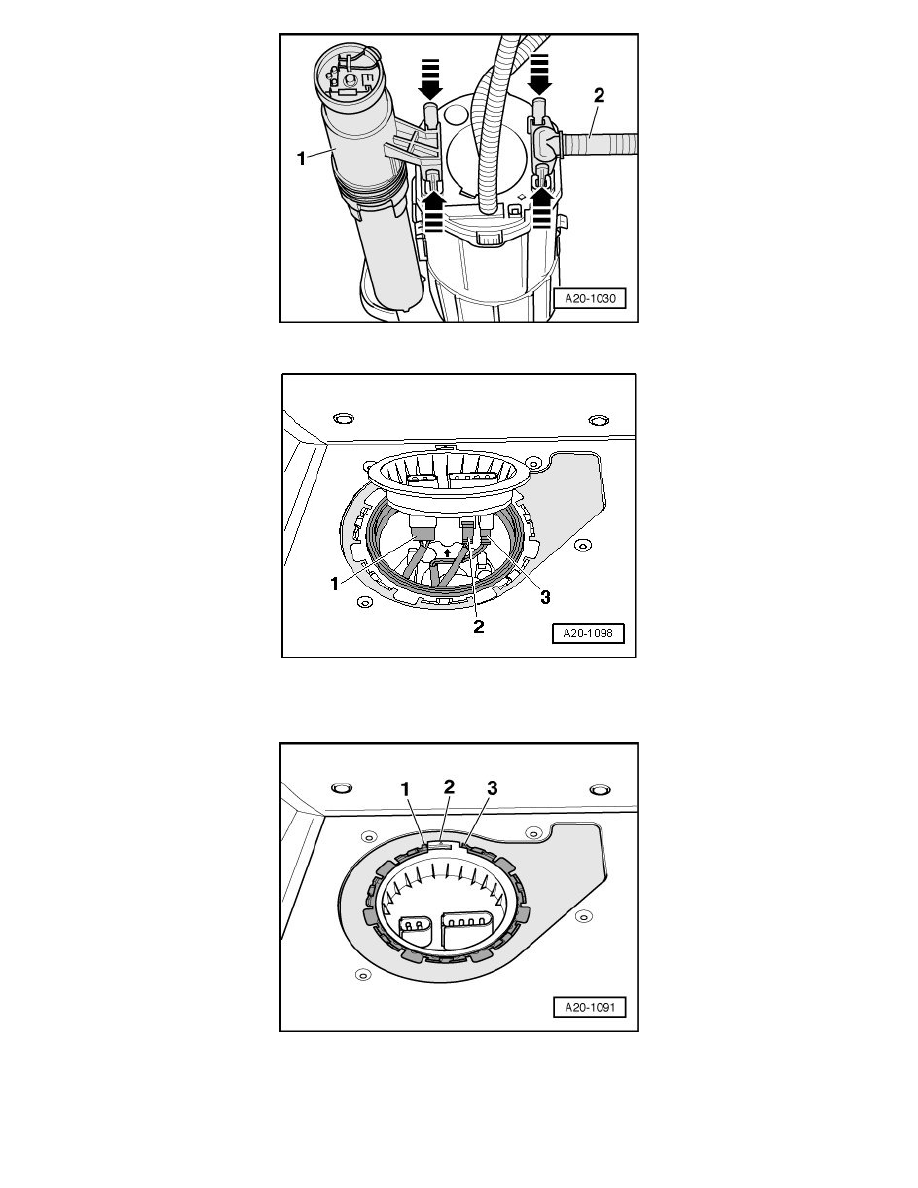 1
2
A20-1030

1
2
3
A20-1098

1
2
3
A20-1091