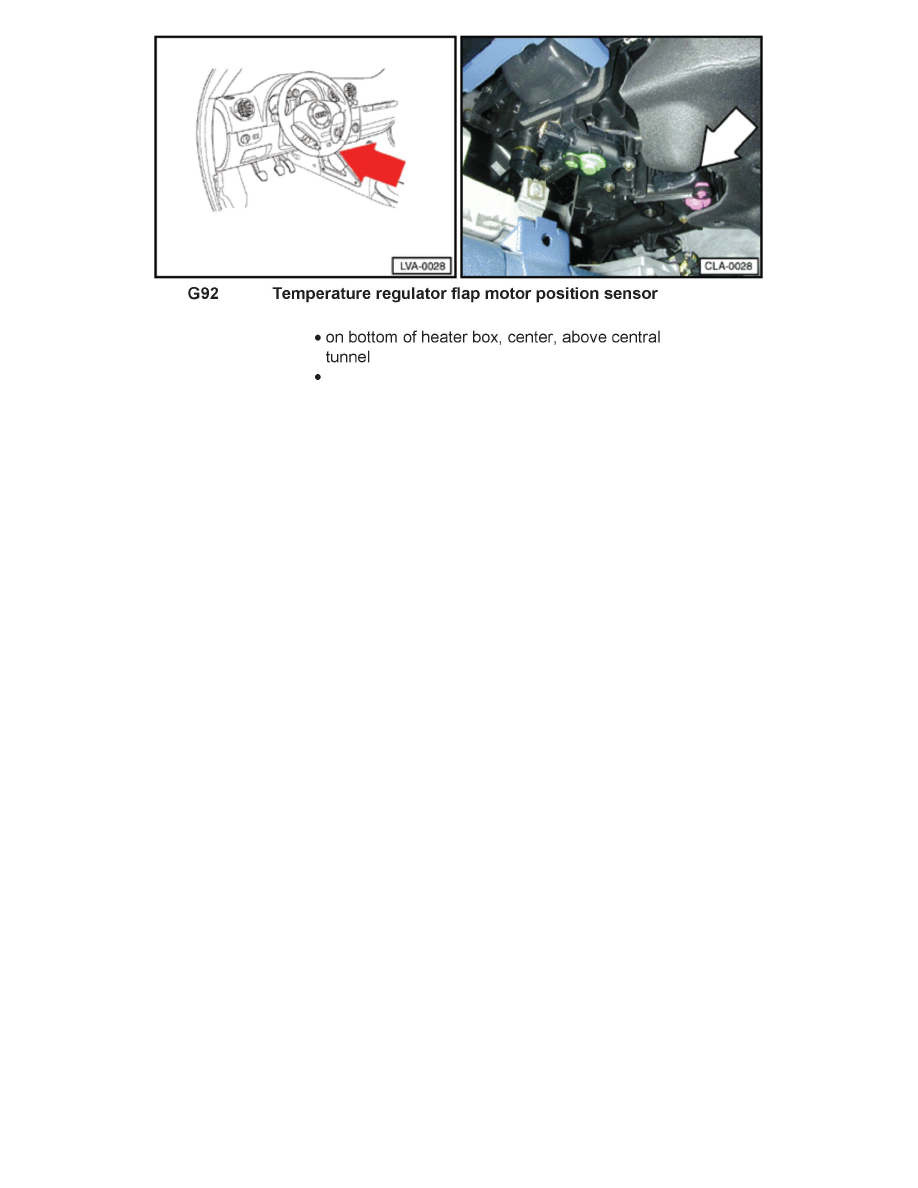 LVA-0028

CLA-0028

G92 Temperature regulator flap motor position sensor

• on bottom of heater box, center, above central tunnel
•