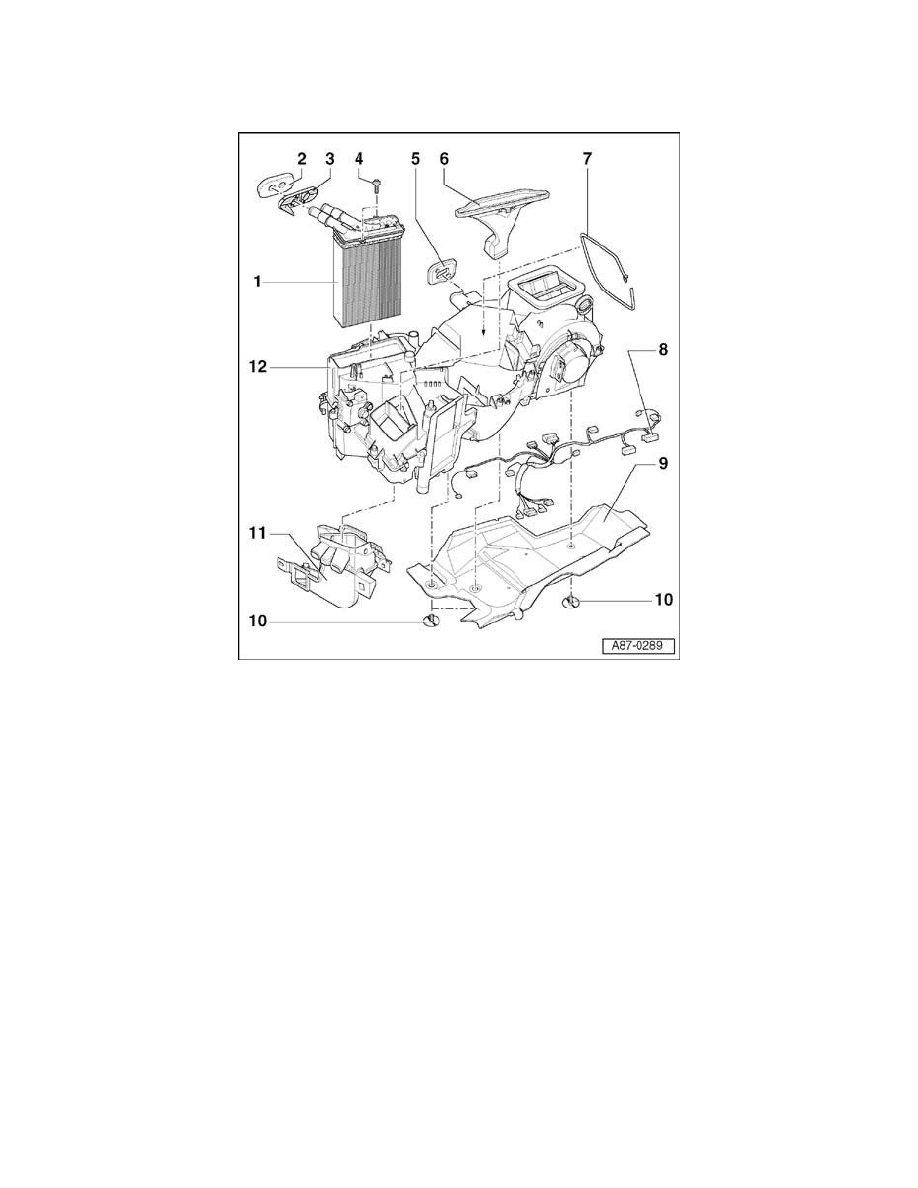 2
3
4
5
6
7
1
12
8
9
11
10
10
A87-0289