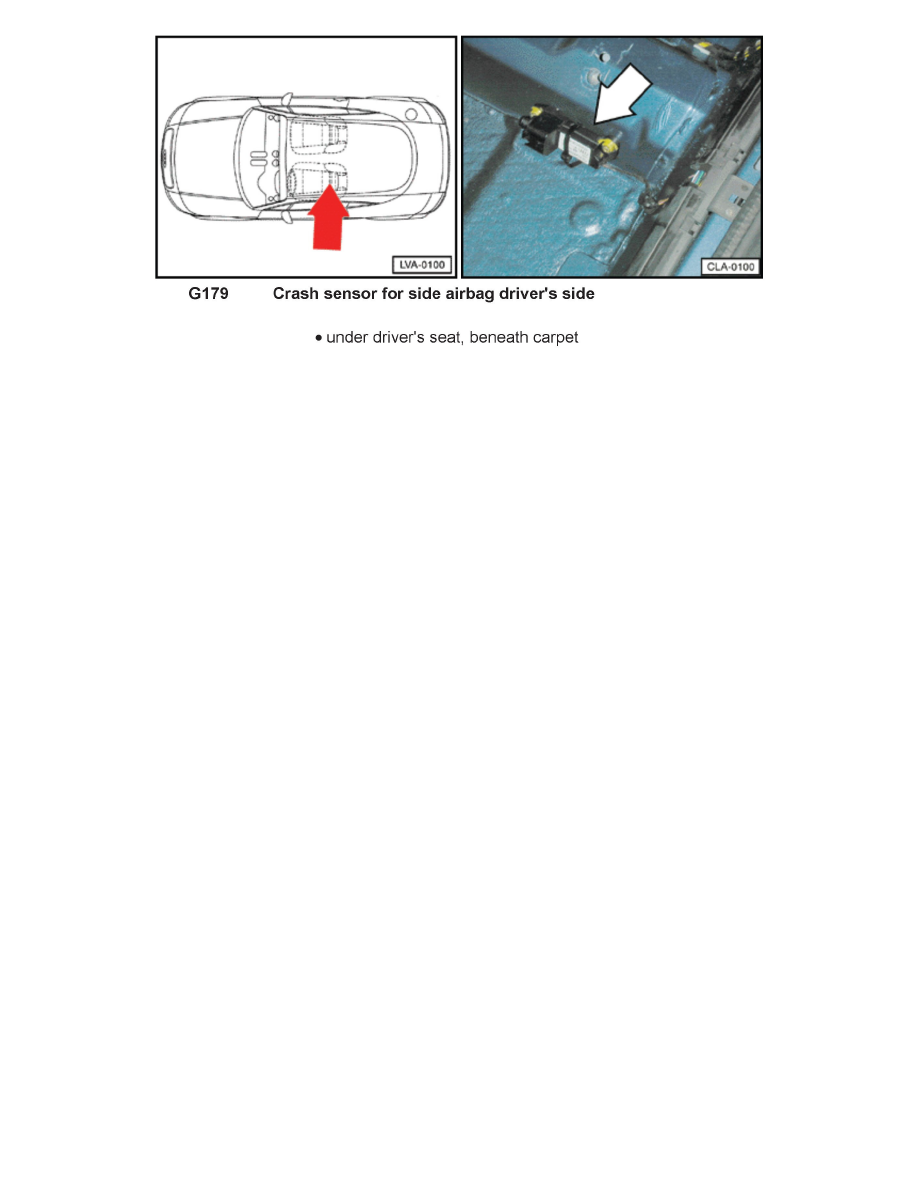 LVA-0100

CLA-0100

G179 Crash sensor for side airbag driver's side

• under driver's seat, beneath carpet