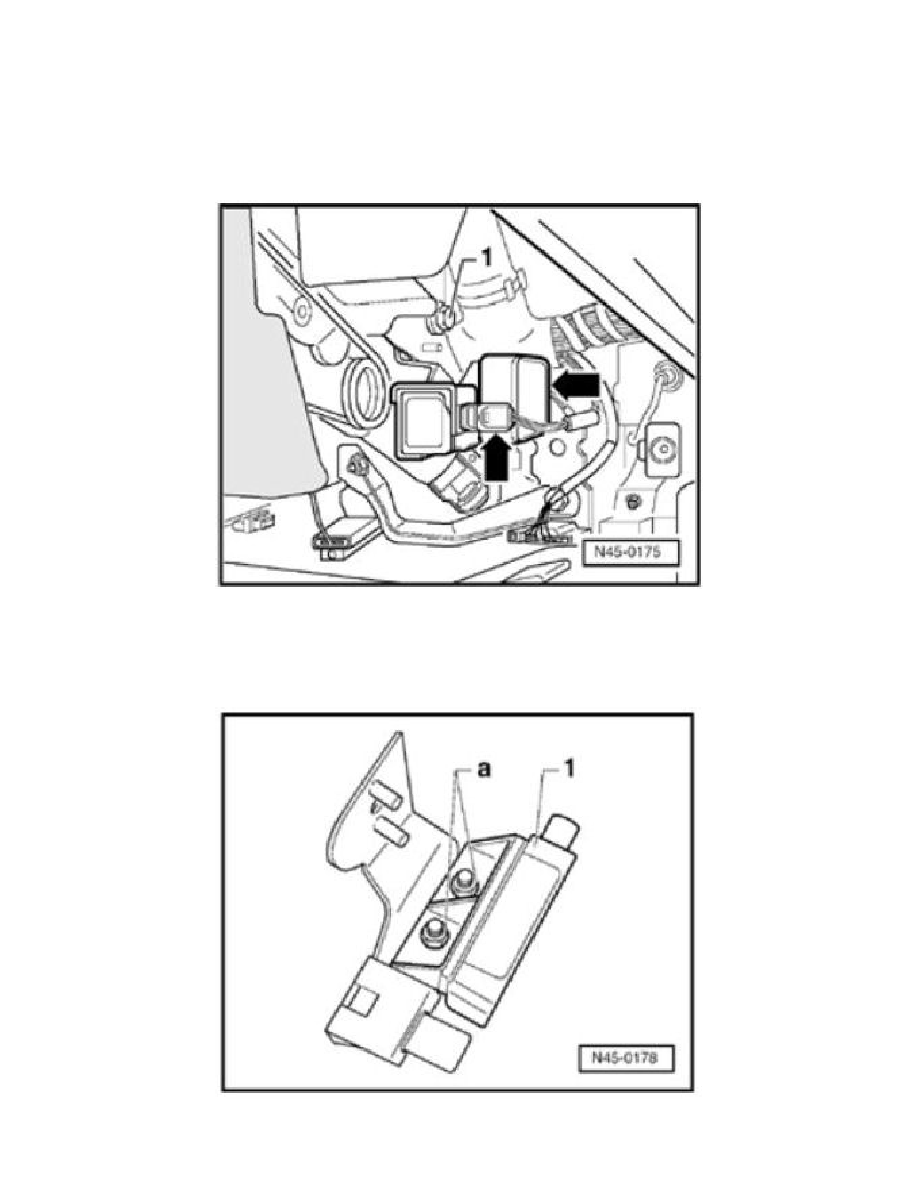 1

N45-0175

a

1

N45-0178