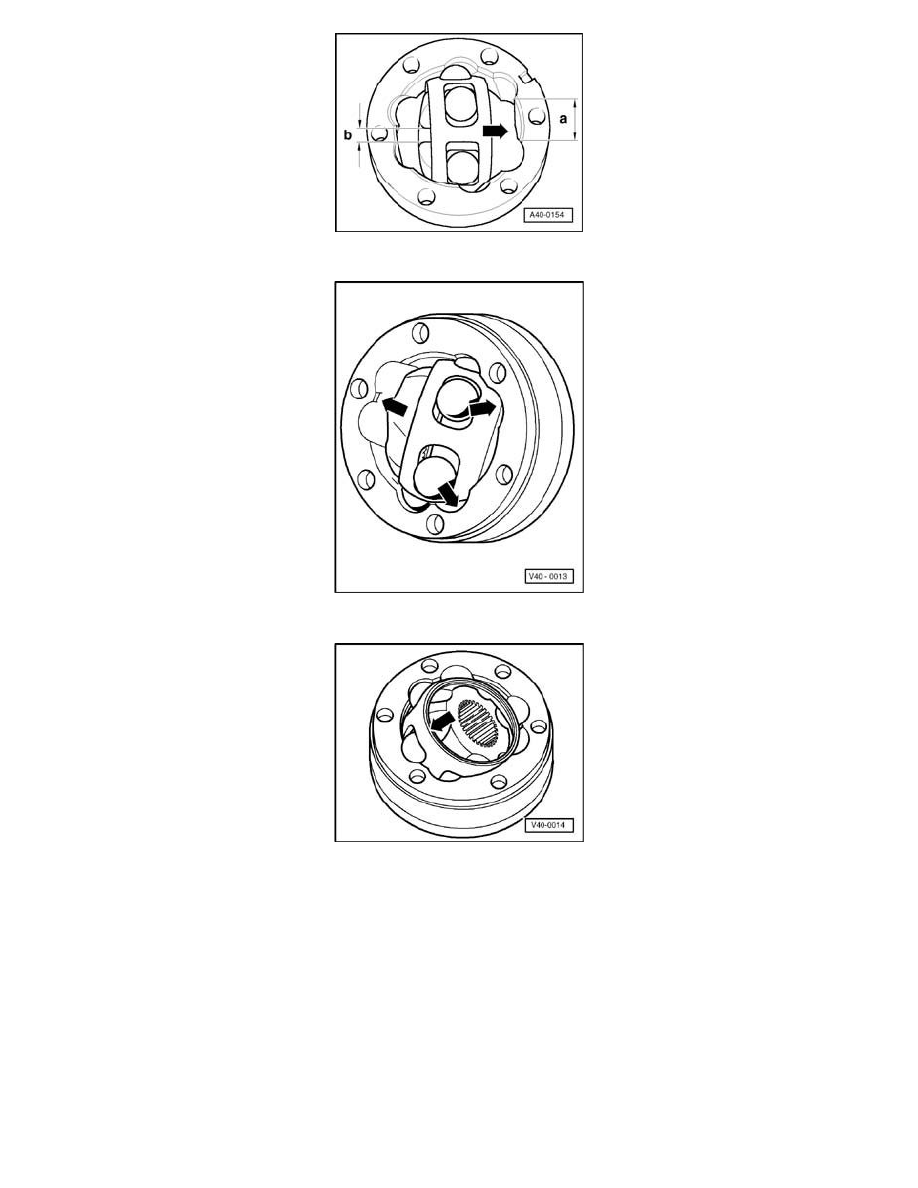 b
a
A40-0154

V40 - 0013

V40-0014